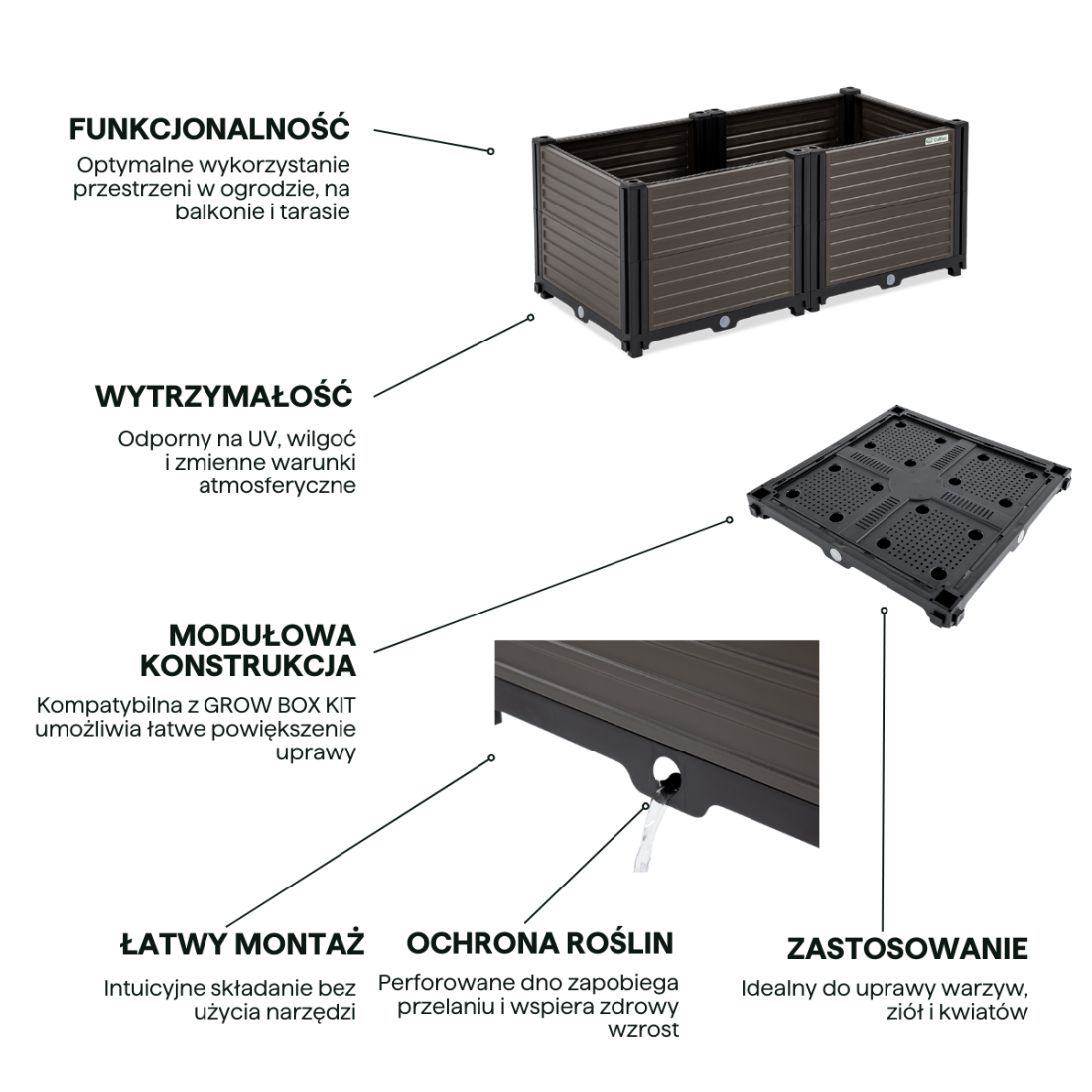 FUNKCJONALNOŚĆ

Optymalne wykorzystanie przestrzeni w ogrodzie, na balkonie i tarasie

WYTRZYMAŁOŚĆ

Odporny na UV, wilgoć i zmienne warunki atmosferyczne

MODUŁOWA KONSTRUKCJA

Kompatybilna z GROW BOX KIT umożliwia łatwe powiększenie uprawy

ŁATWY MONTAŻ

Intuicyjne składanie bez użycia narzędzi

OCHRONA ROŚLIN

Perforowane dno zapobiega przelaniu i wspiera zdrowy wzrost

ZASTOSOWANIE

Idealny do uprawy warzyw, ziół i kwiatów