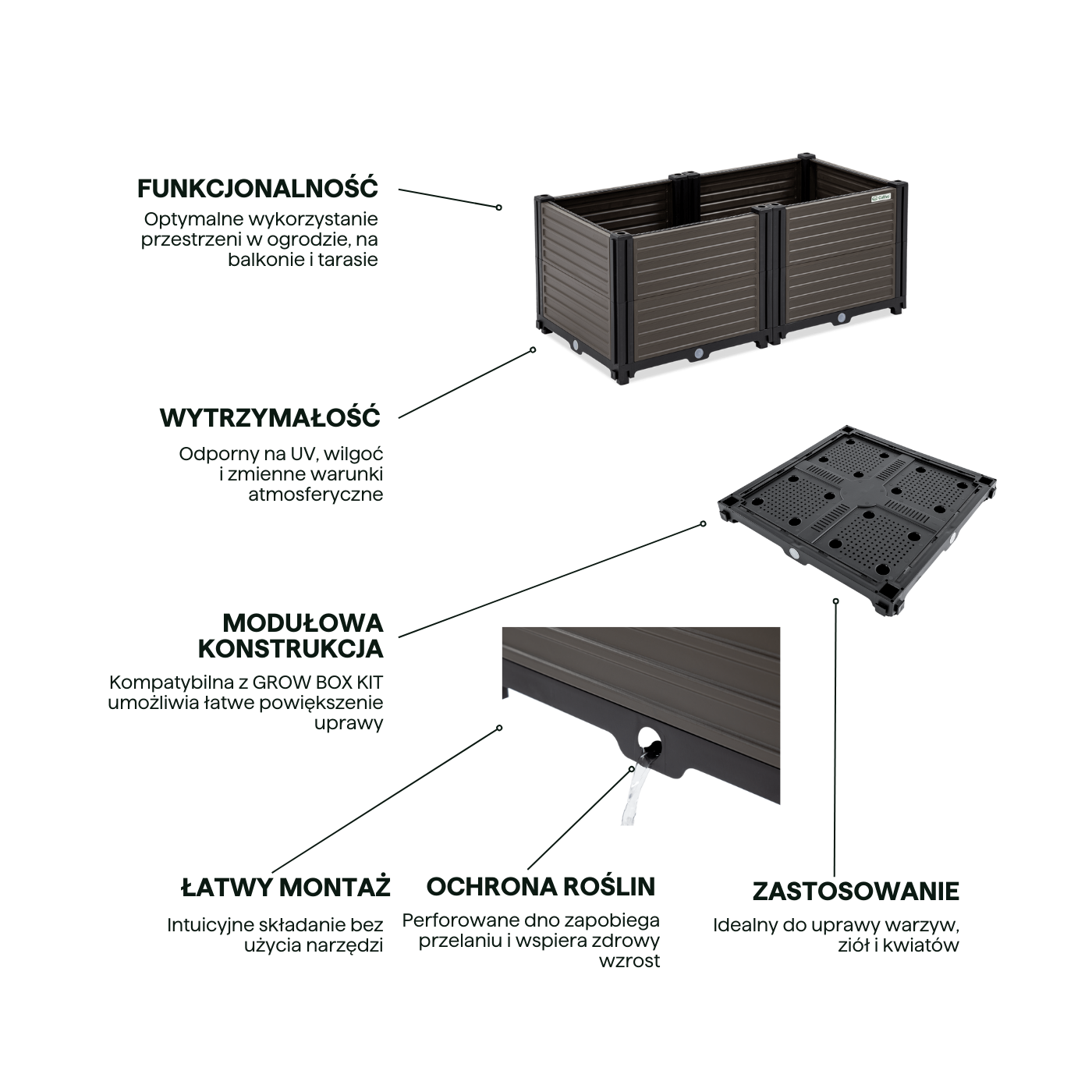 FUNKCJONALNOŚĆ

Optymalne wykorzystanie przestrzeni w ogrodzie, na balkonie i tarasie

WYTRZYMAŁOŚĆ

Odporny na UV, wilgoć i zmienne warunki atmosferyczne

MODUŁOWA KONSTRUKCJA

Kompatybilna z GROW BOX KIT umożliwia łatwe powiększenie uprawy

ŁATWY MONTAŻ

Intuicyjne składanie bez użycia narzędzi

OCHRONA ROŚLIN

Perforowane dno zapobiega przelaniu i wspiera zdrowy wzrost

ZASTOSOWANIE

Idealny do uprawy warzyw, ziół i kwiatów