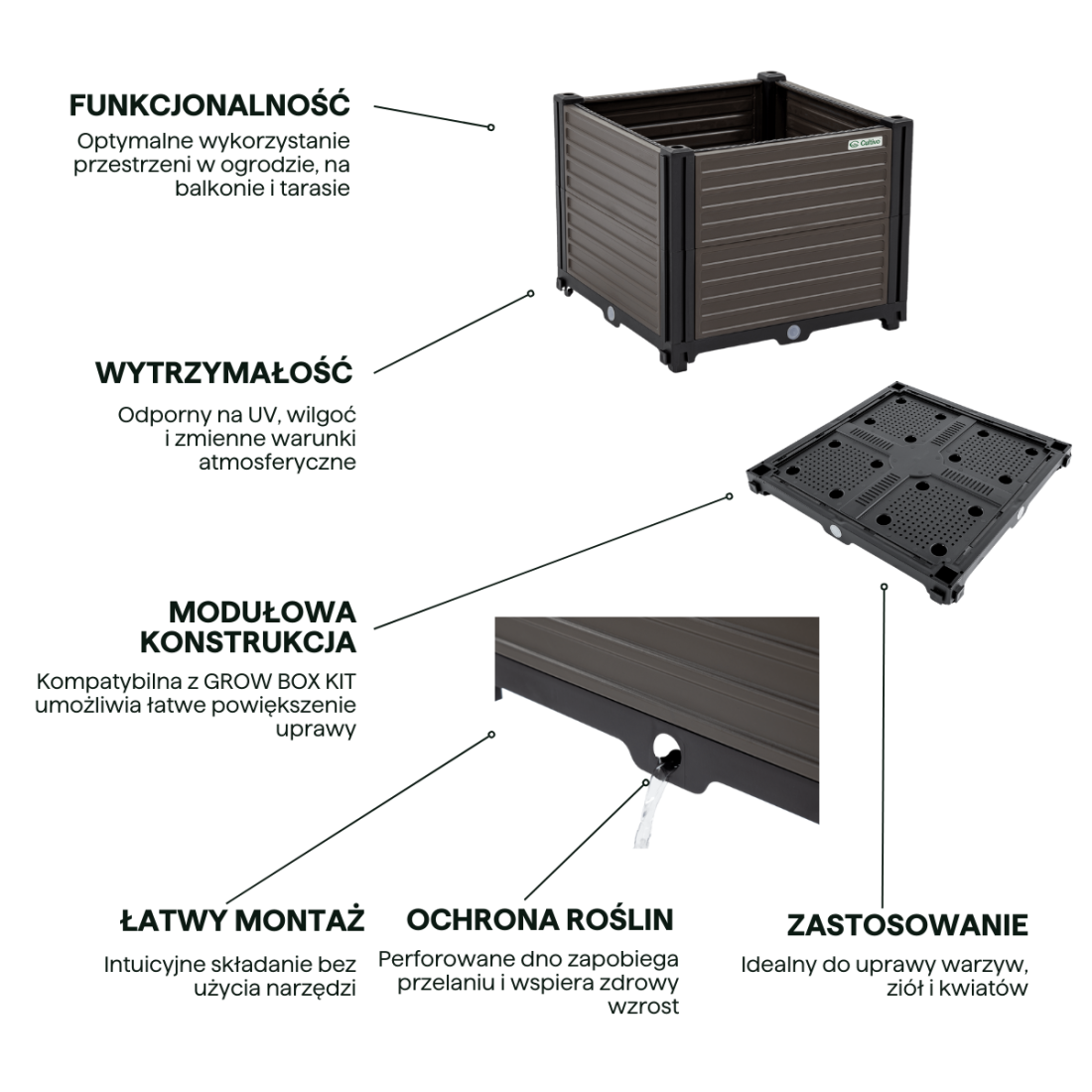 FUNKCJONALNOŚĆ

Optymalne wykorzystanie przestrzeni w ogrodzie, na balkonie i tarasie

Cultivo

WYTRZYMAŁOŚĆ

Odporny na UV, wilgoć i zmienne warunki atmosferyczne

MODUŁOWA KONSTRUKCJA

Kompatybilna z GROW BOX KIT umożliwia łatwe powiększenie uprawy

ŁATWY MONTAŻ

Intuicyjne składanie bez użycia narzędzi

OCHRONA ROŚLIN

Perforowane dno zapobiega przelaniu i wspiera zdrowy wzrost

ZASTOSOWANIE

Idealny do uprawy warzyw, ziół i kwiatów