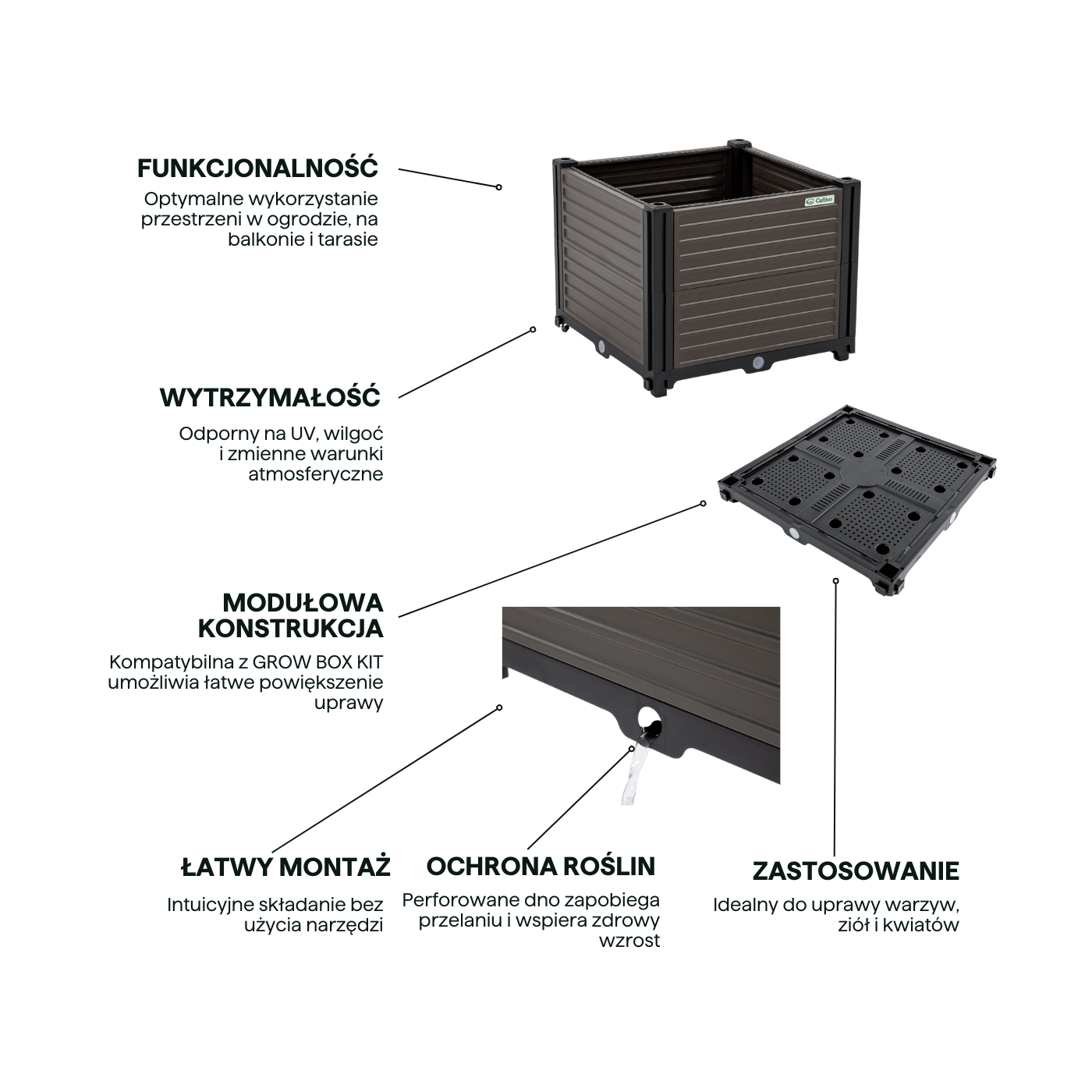 FUNKCJONALNOŚĆ
Optymalne wykorzystanie przestrzeni w ogrodzie, na balkonie i tarasie

Cultivo

WYTRZYMAŁOŚĆ
Odporny na UV, wilgoć i zmienne warunki atmosferyczne

MODUŁOWA KONSTRUKCJA
Kompatybilna z GROW BOX KIT umożliwia łatwe powiększenie uprawy

ŁATWY MONTAŻ
Intuicyjne składanie bez użycia narzędzi

OCHRONA ROŚLIN
Perforowane dno zapobiega przelaniu i wspiera zdrowy wzrost

ZASTOSOWANIE
Idealny do uprawy warzyw, ziół i kwiatów