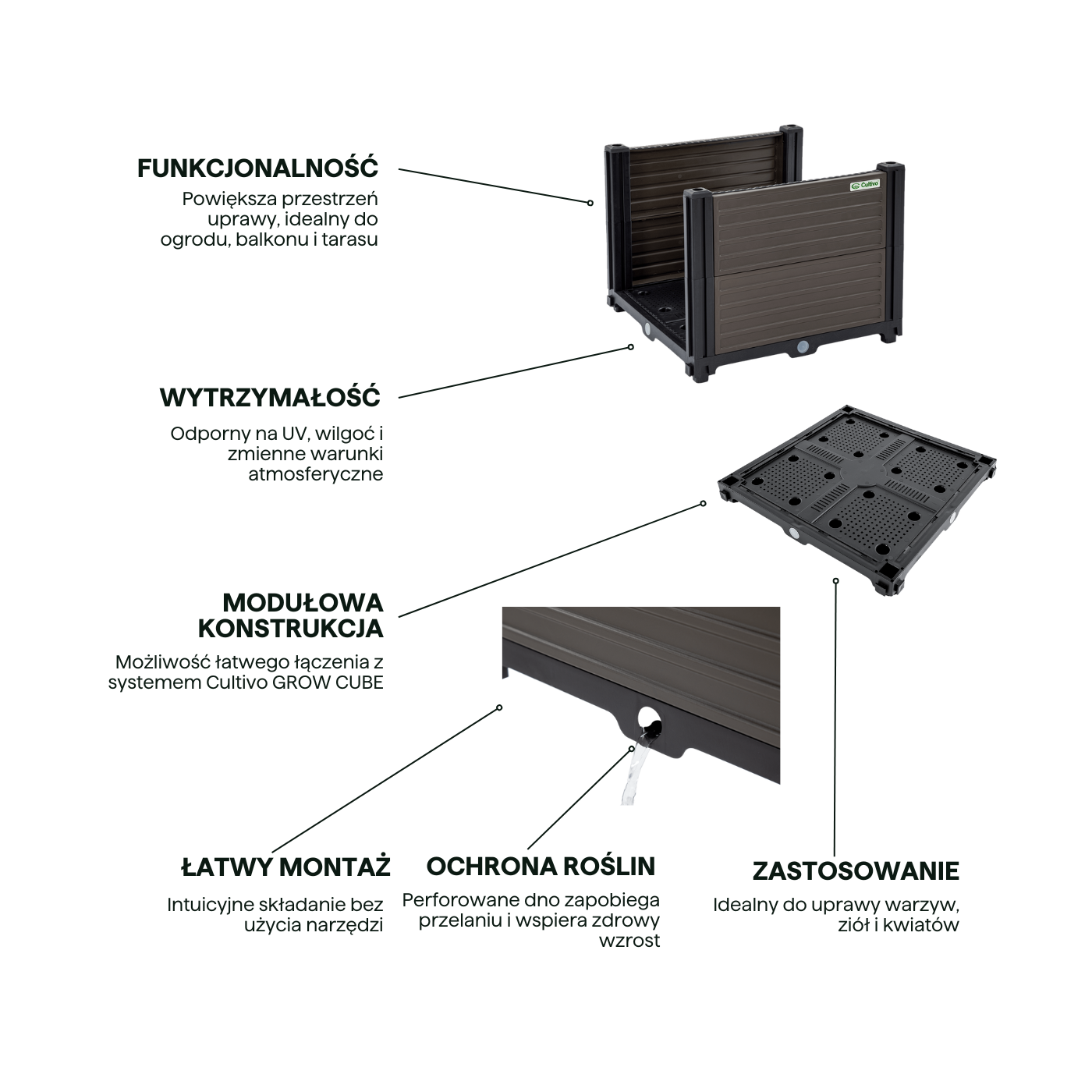 FUNKCJONALNOŚĆ

Powiększa przestrzeń uprawy, idealny do ogrodu, balkonu i tarasu

Cultivo

WYTRZYMAŁOŚĆ

Odporny na UV, wilgoć i zmienne warunki atmosferyczne

MODUŁOWA KONSTRUKCJA

Możliwość łatwego łączenia z systemem Cultivo GROW CUBE

ŁATWY MONTAŻ

Intuicyjne składanie bez użycia narzędzi

OCHRONA ROŚLIN

Perforowane dno zapobiega przelaniu i wspiera zdrowy wzrost

ZASTOSOWANIE

Idealny do uprawy warzyw, ziół i kwiatów