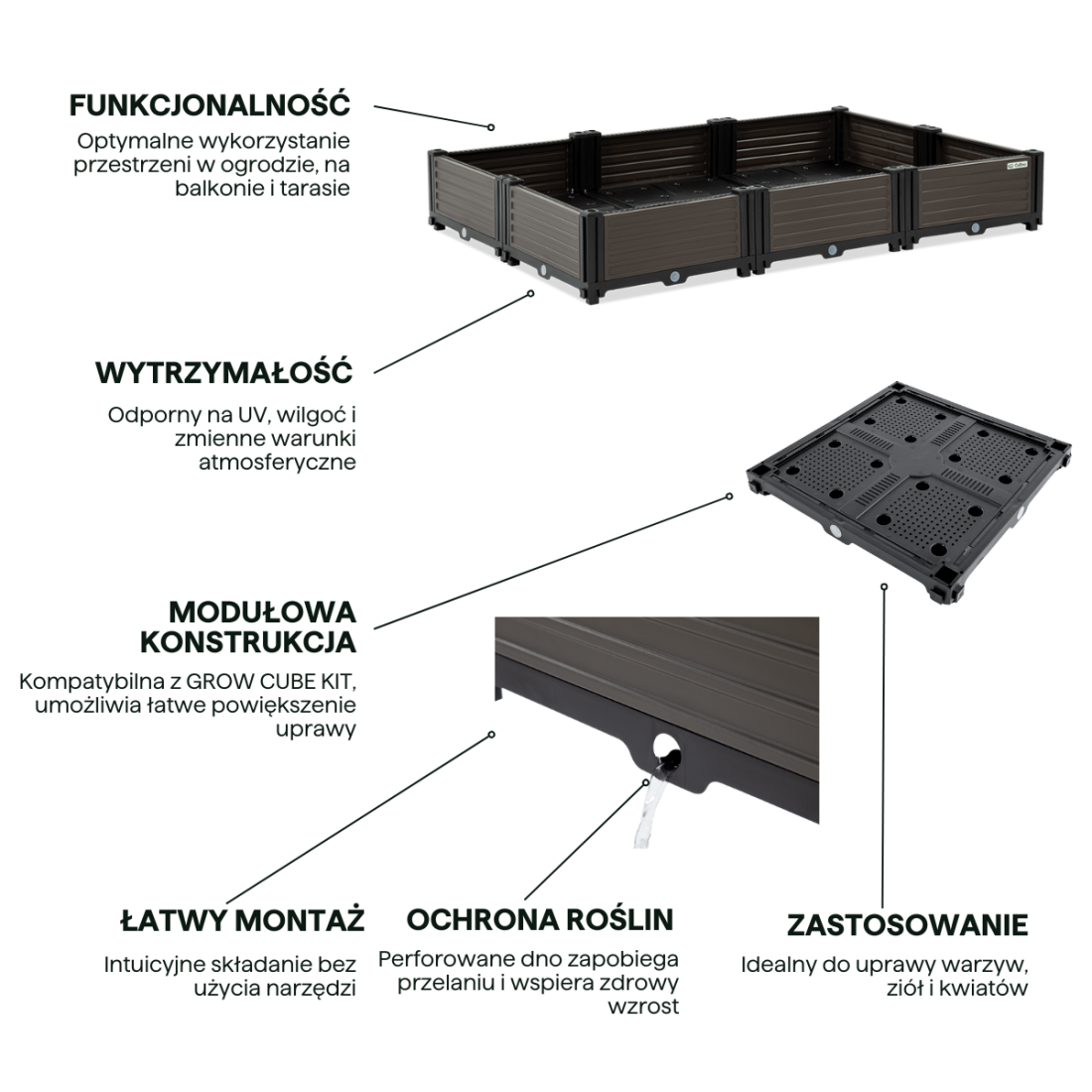 FUNKCJONALNOŚĆ

Optymalne wykorzystanie przestrzeni w ogrodzie, na balkonie i tarasie

WYTRZYMAŁOŚĆ

Odporny na UV, wilgoć i zmienne warunki atmosferyczne

MODUŁOWA KONSTRUKCJA

Kompatybilna z GROW CUBE KIT, umożliwia łatwe powiększenie uprawy

ŁATWY MONTAŻ

Intuicyjne składanie bez użycia narzędzi

OCHRONA ROŚLIN

Perforowane dno zapobiega przelaniu i wspiera zdrowy wzrost

ZASTOSOWANIE

Idealny do uprawy warzyw, ziół i kwiatów