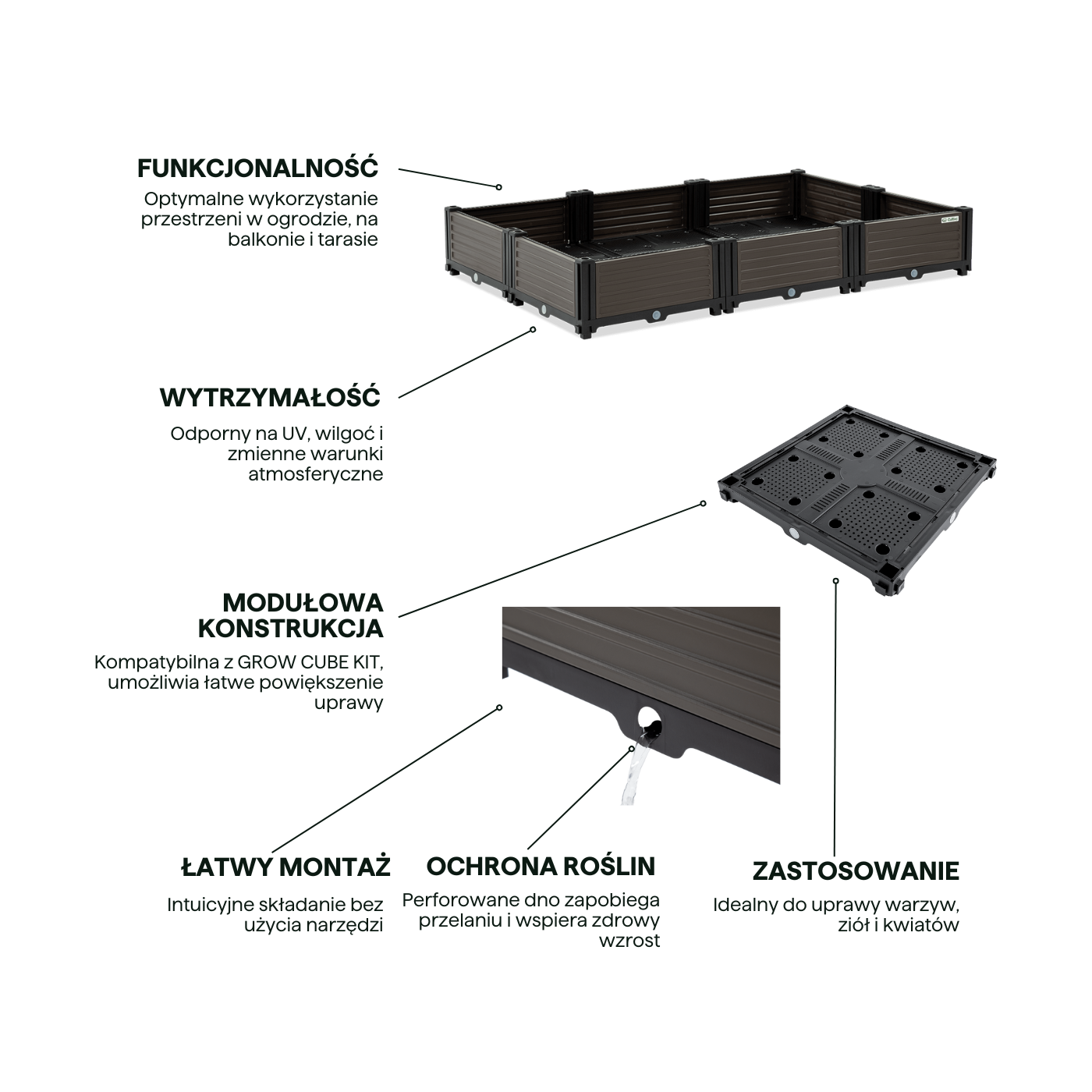 FUNKCJONALNOŚĆ
Optymalne wykorzystanie przestrzeni w ogrodzie, na balkonie i tarasie

WYTRZYMAŁOŚĆ
Odporny na UV, wilgoć i zmienne warunki atmosferyczne

MODUŁOWA KONSTRUKCJA
Kompatybilna z GROW CUBE KIT, umożliwia łatwe powiększenie uprawy

ŁATWY MONTAŻ
Intuicyjne składanie bez użycia narzędzi

OCHRONA ROŚLIN
Perforowane dno zapobiega przelaniu i wspiera zdrowy wzrost

ZASTOSOWANIE
Idealny do uprawy warzyw, ziół i kwiatów