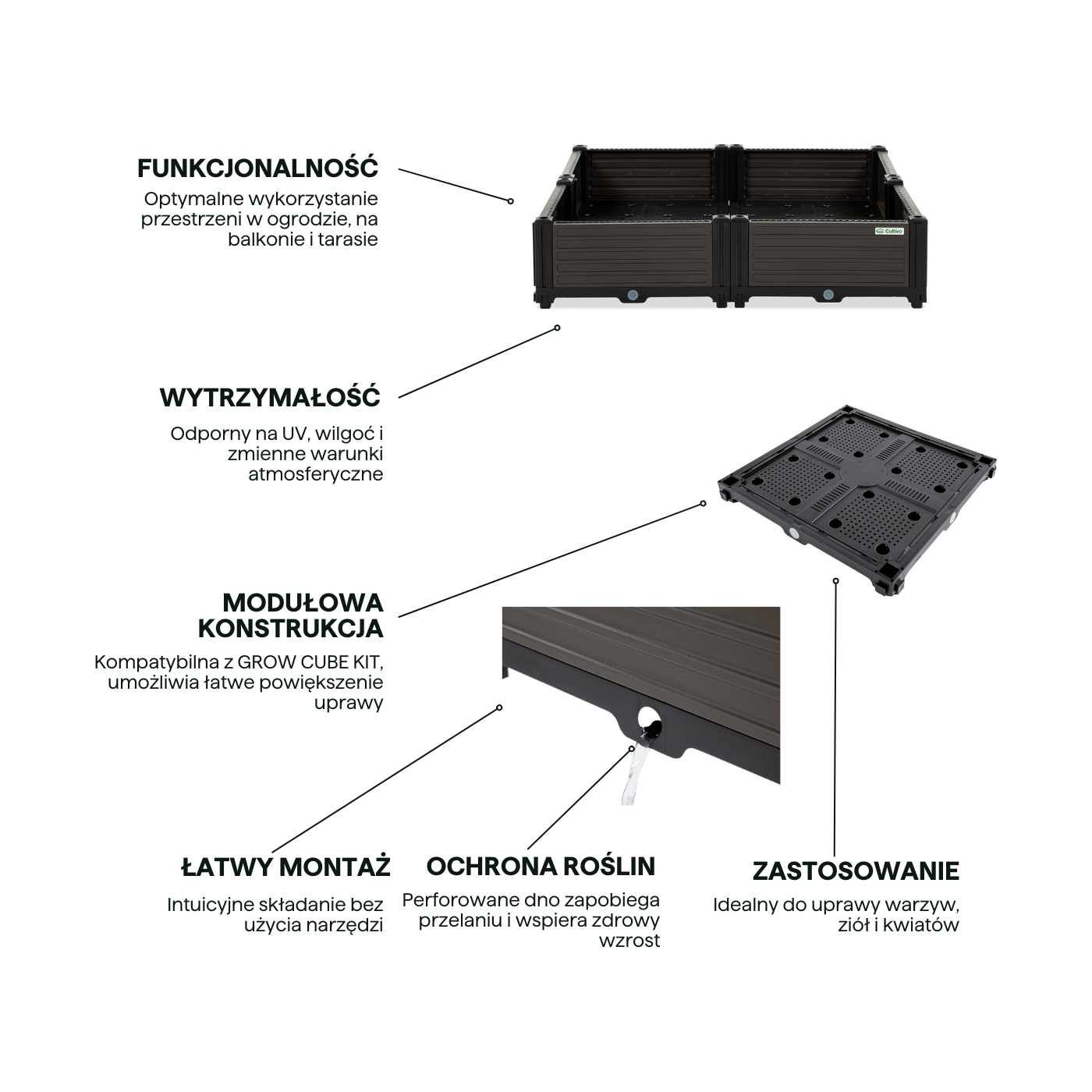 FUNKCJONALNOŚĆ
Optymalne wykorzystanie przestrzeni w ogrodzie, na balkonie i tarasie

Cultivo

WYTRZYMAŁOŚĆ
Odporny na UV, wilgoć i zmienne warunki atmosferyczne

MODUŁOWA KONSTRUKCJA
Kompatybilna z GROW CUBE KIT, umożliwia łatwe powiększenie uprawy

ŁATWY MONTAŻ
Intuicyjne składanie bez użycia narzędzi

OCHRONA ROŚLIN
Perforowane dno zapobiega przelaniu i wspiera zdrowy wzrost

ZASTOSOWANIE
Idealny do uprawy warzyw, ziół i kwiatów