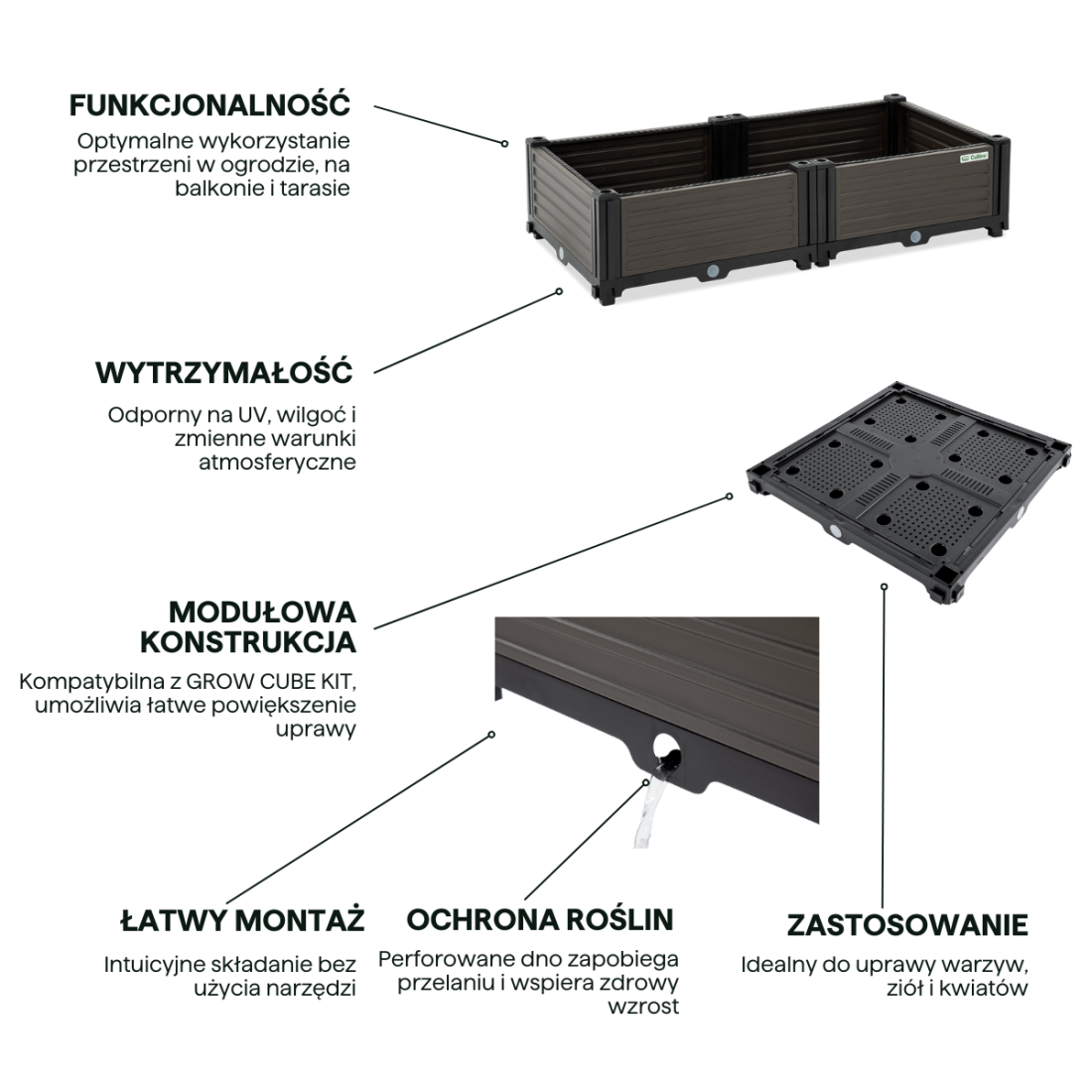 FUNKCJONALNOŚĆ
Optymalne wykorzystanie przestrzeni w ogrodzie, na balkonie i tarasie

WYTRZYMAŁOŚĆ
Odporny na UV, wilgoć i zmienne warunki atmosferyczne

MODUŁOWA KONSTRUKCJA
Kompatybilna z GROW CUBE KIT, umożliwia łatwe powiększenie uprawy

ŁATWY MONTAŻ
Intuicyjne składanie bez użycia narzędzi

OCHRONA ROŚLIN
Perforowane dno zapobiega przelaniu i wspiera zdrowy wzrost

ZASTOSOWANIE
Idealny do uprawy warzyw, ziół i kwiatów