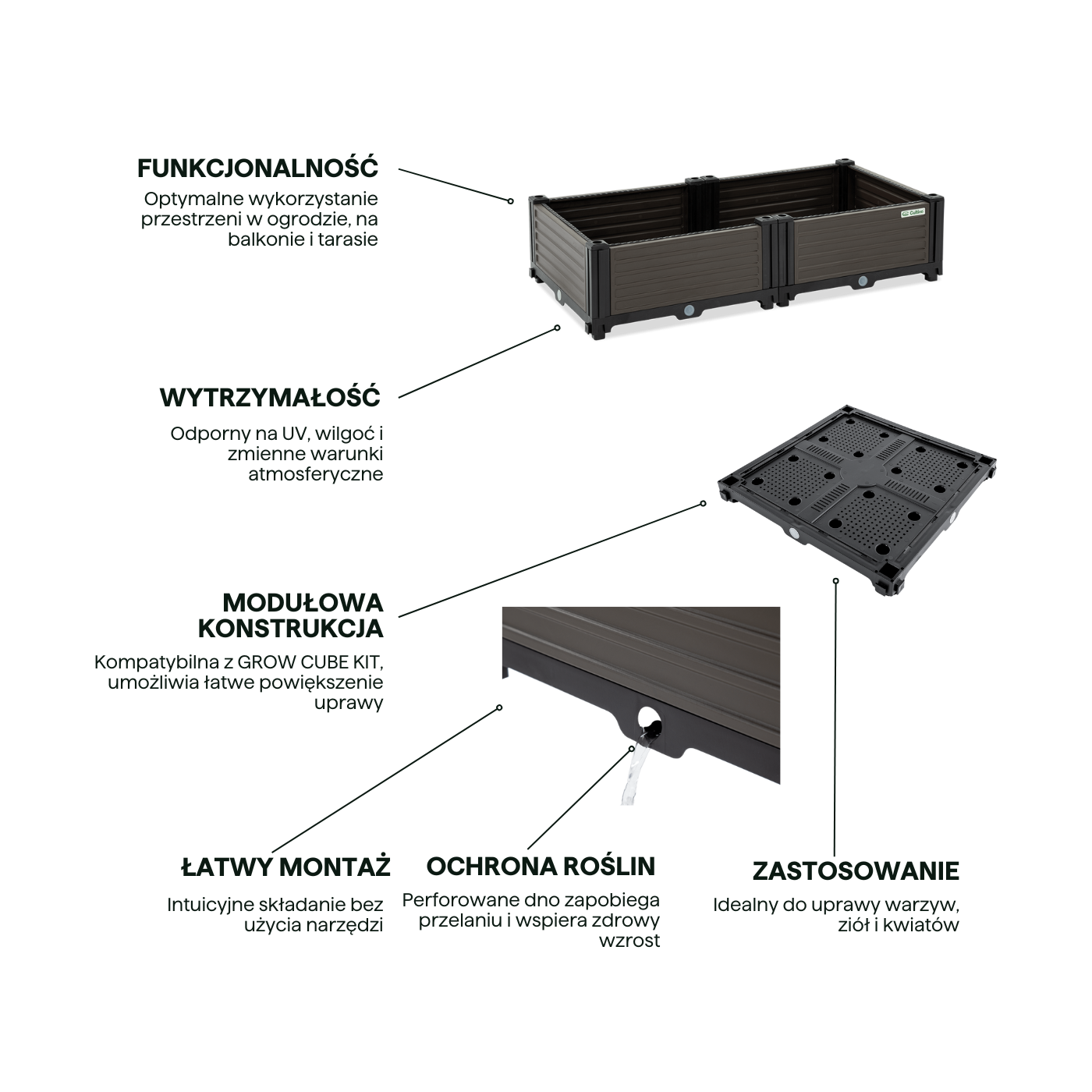 FUNKCJONALNOŚĆ
Optymalne wykorzystanie przestrzeni w ogrodzie, na balkonie i tarasie

Cultivo

WYTRZYMAŁOŚĆ
Odporny na UV, wilgoć i zmienne warunki atmosferyczne

MODUŁOWA KONSTRUKCJA
Kompatybilna z GROW CUBE KIT, umożliwia łatwe powiększenie uprawy

ŁATWY MONTAŻ
Intuicyjne składanie bez użycia narzędzi

OCHRONA ROŚLIN
Perforowane dno zapobiega przelaniu i wspiera zdrowy wzrost

ZASTOSOWANIE
Idealny do uprawy warzyw, ziół i kwiatów