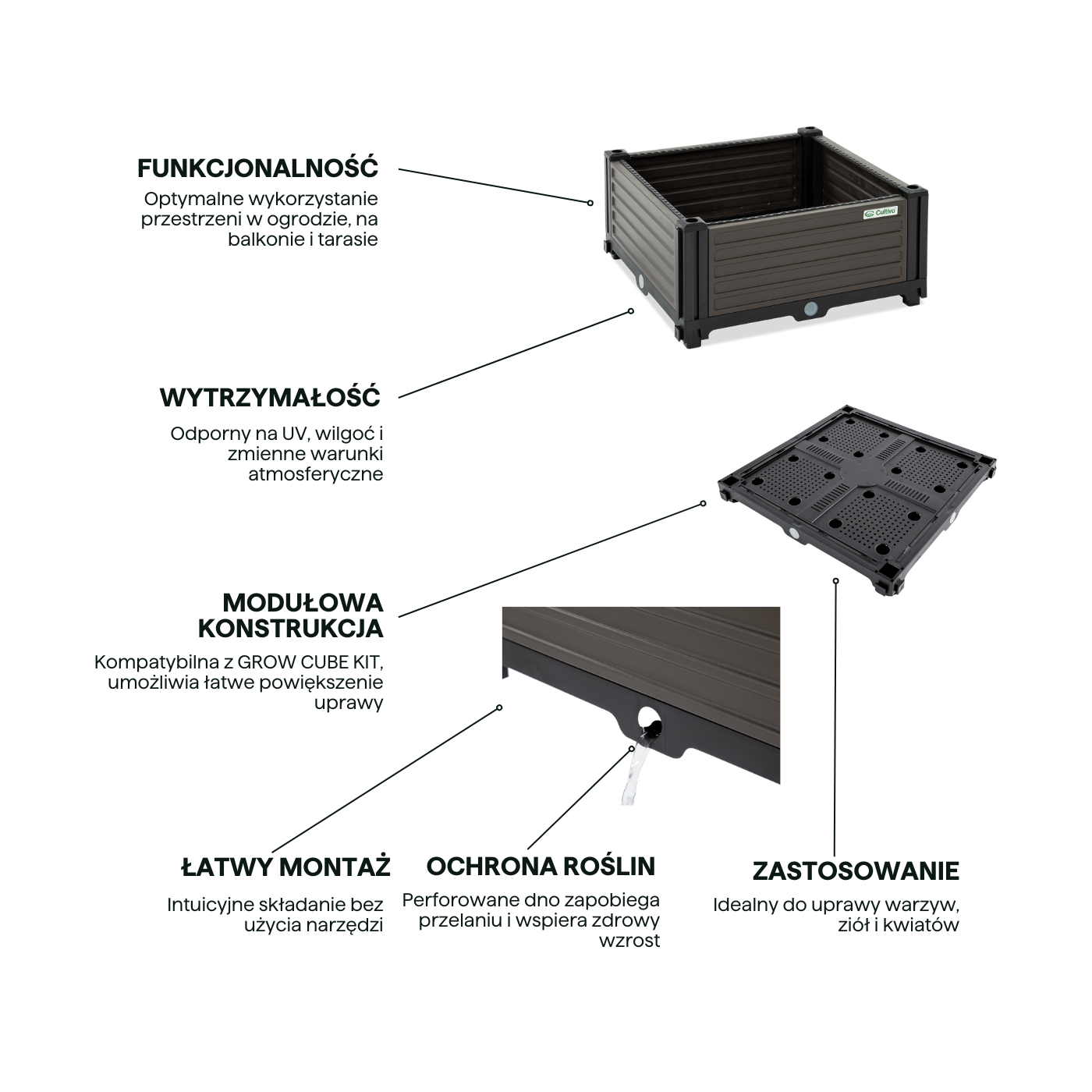 FUNKCJONALNOŚĆ

Optymalne wykorzystanie przestrzeni w ogrodzie, na balkonie i tarasie

Cultivo

WYTRZYMAŁOŚĆ

Odporny na UV, wilgoć i zmienne warunki atmosferyczne

MODUŁOWA KONSTRUKCJA

Kompatybilna z GROW CUBE KIT, umożliwia łatwe powiększenie uprawy

ŁATWY MONTAŻ

Intuicyjne składanie bez użycia narzędzi

OCHRONA ROŚLIN

Perforowane dno zapobiega przelaniu i wspiera zdrowy wzrost

ZASTOSOWANIE

Idealny do uprawy warzyw, ziół i kwiatów