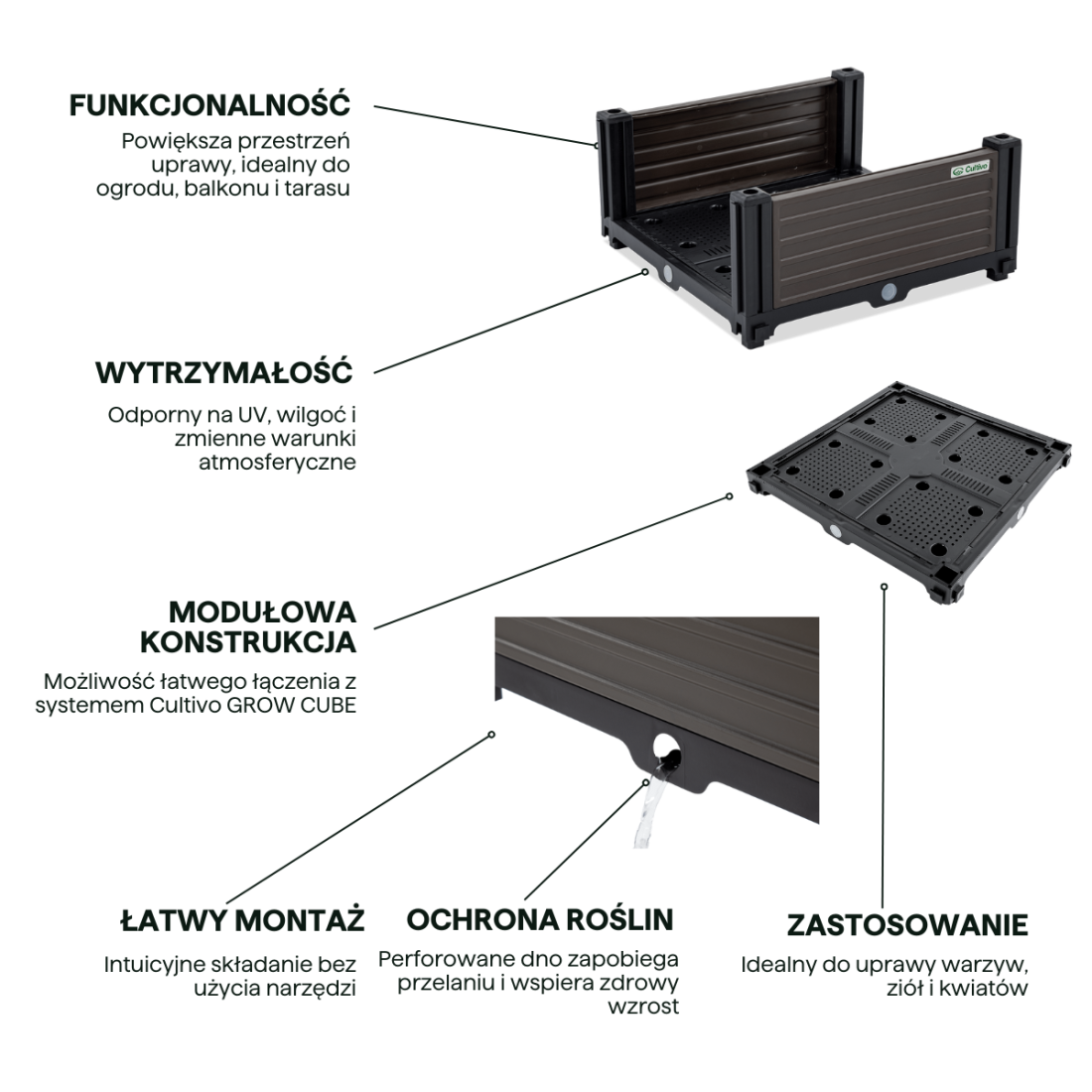 FUNKCJONALNOŚĆ

Powiększa przestrzeń uprawy, idealny do ogrodu, balkonu i tarasu

Cultivo

WYTRZYMAŁOŚĆ

Odporny na UV, wilgoć i zmienne warunki atmosferyczne

MODUŁOWA KONSTRUKCJA

Możliwość łatwego łączenia z systemem Cultivo GROW CUBE

ŁATWY MONTAŻ

Intuicyjne składanie bez użycia narzędzi

OCHRONA ROŚLIN

Perforowane dno zapobiega przelaniu i wspiera zdrowy wzrost

ZASTOSOWANIE

Idealny do uprawy warzyw, ziół i kwiatów