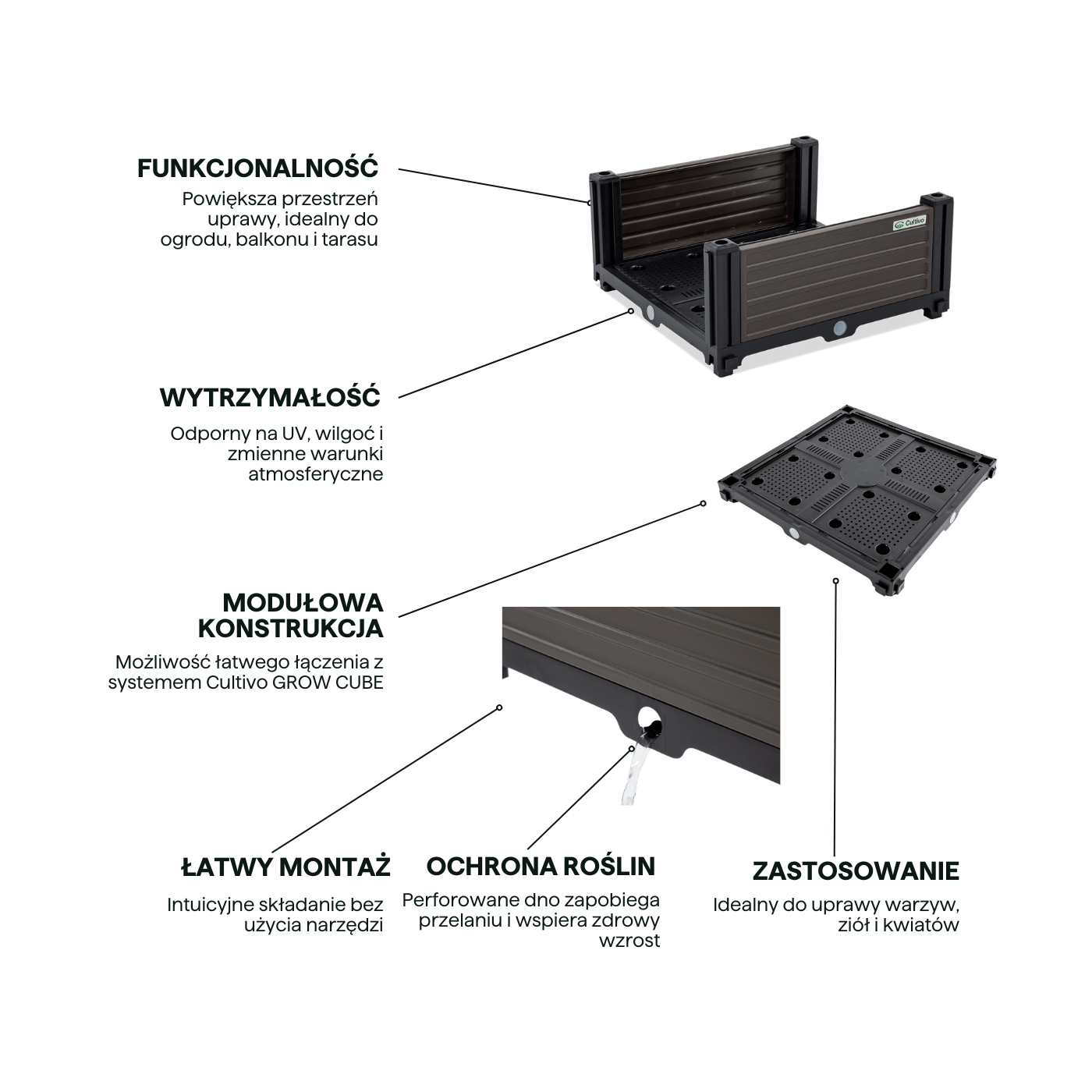 FUNKCJONALNOŚĆ

Powiększa przestrzeń uprawy, idealny do ogrodu, balkonu i tarasu

Cultivo

WYTRZYMAŁOŚĆ

Odporny na UV, wilgoć i zmienne warunki atmosferyczne

MODUŁOWA KONSTRUKCJA

Możliwość łatwego łączenia z systemem Cultivo GROW CUBE

ŁATWY MONTAŻ

Intuicyjne składanie bez użycia narzędzi

OCHRONA ROŚLIN

Perforowane dno zapobiega przelaniu i wspiera zdrowy wzrost

ZASTOSOWANIE

Idealny do uprawy warzyw, ziół i kwiatów