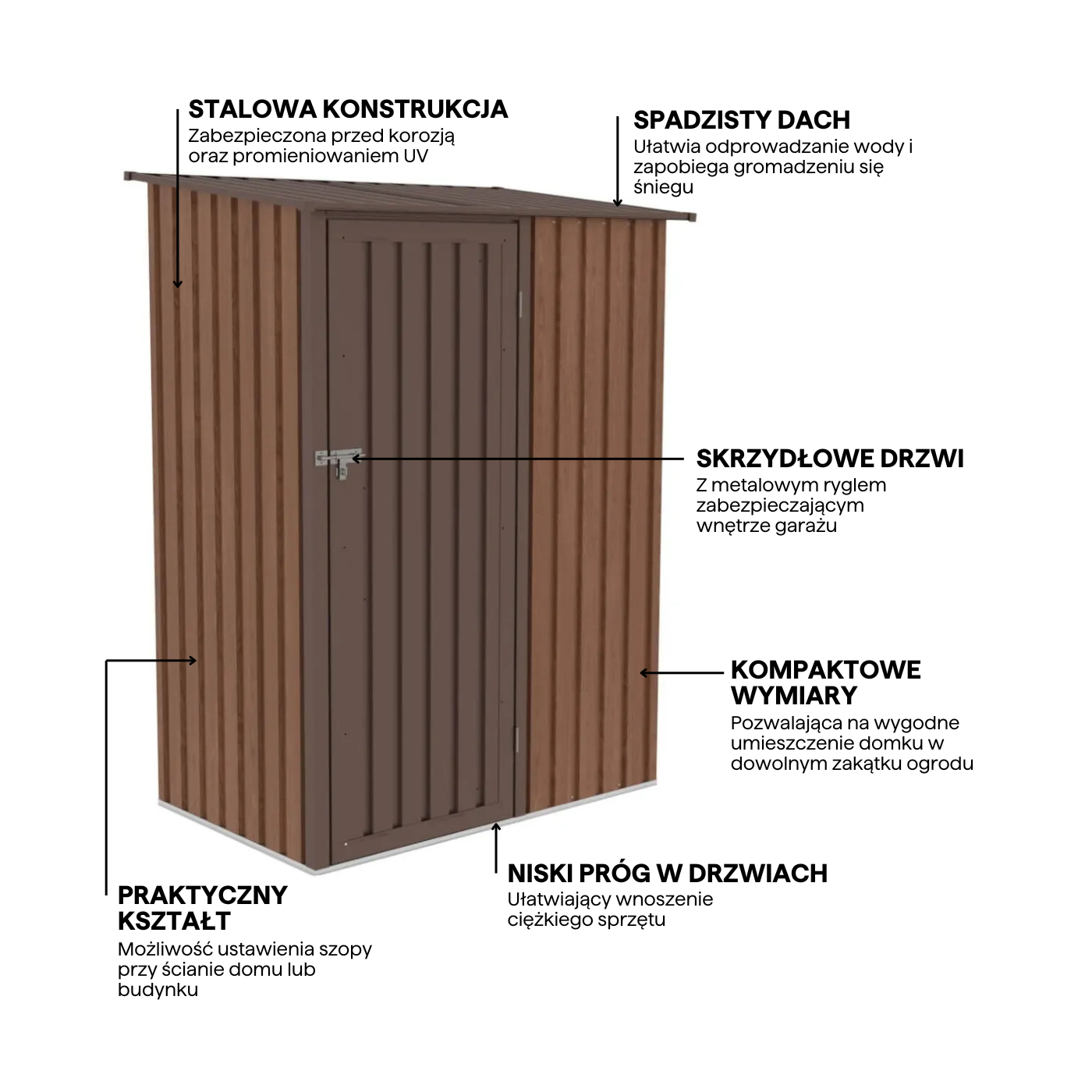 STALOWA KONSTRUKCJA
Zabezpieczona przed korozją oraz promieniowaniem UV

SPADZISTY DACH
Ułatwia odprowadzanie wody i zapobiega gromadzeniu się śniegu

SKRZYDŁOWE DRZWI
Z metalowym ryglem zabezpieczającym wnętrze garażu

KOMPAKTOWE WYMIARY
Pozwalająca na wygodne umieszczenie domku w dowolnym zakątku ogrodu

PRAKTYCZNY KSZTAŁT
Możliwość ustawienia szopy przy ścianie domu lub budynku

NISKI PRÓG W DRZWIACH
Ułatwiający wnoszenie ciężkiego sprzętu