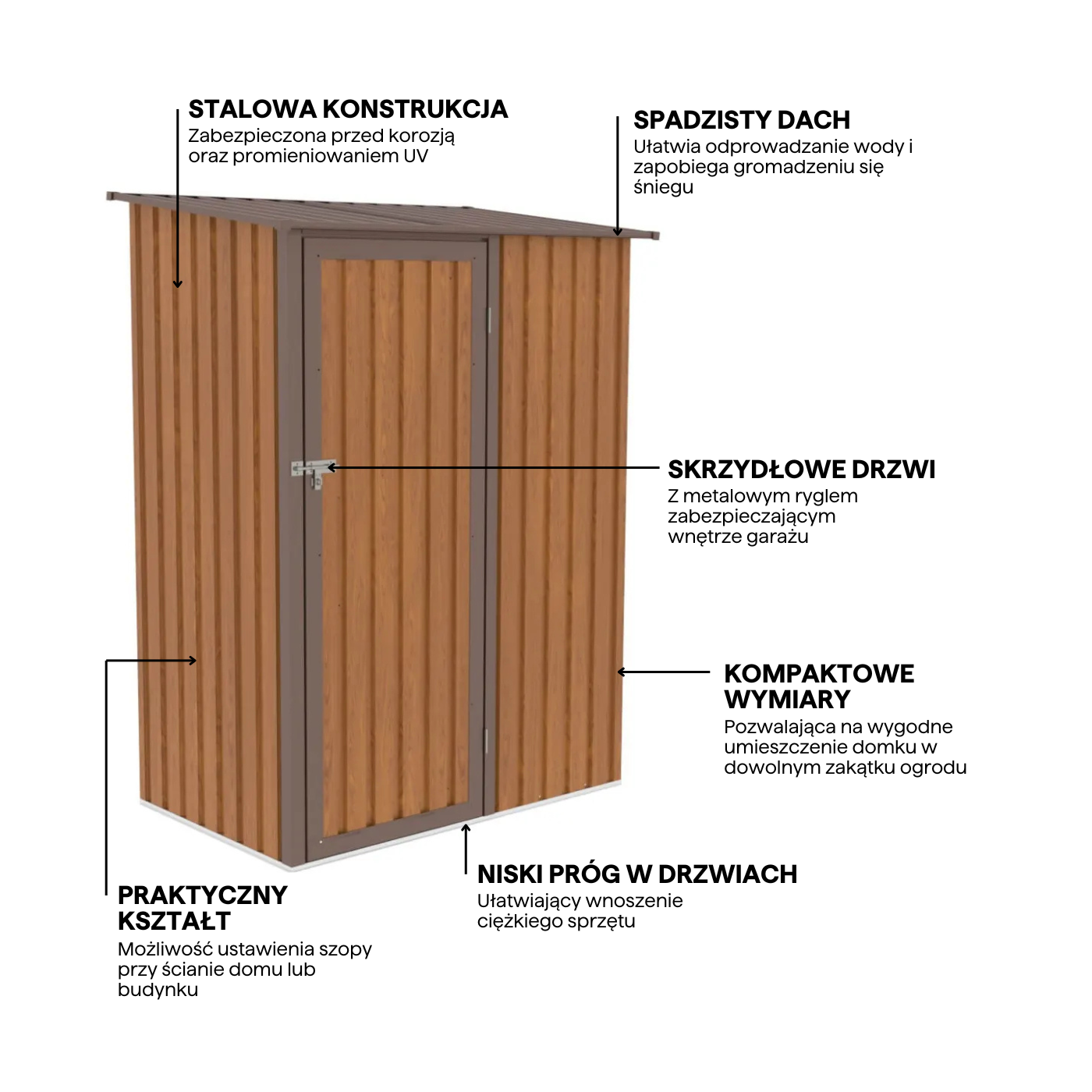 STALOWA KONSTRUKCJA
Zabezpieczona przed korozją oraz promieniowaniem UV

SPADZISTY DACH
Ułatwia odprowadzanie wody i zapobiega gromadzeniu się śniegu

SKRZYDŁOWE DRZWI
Z metalowym ryglem zabezpieczającym wnętrze garażu

KOMPAKTOWE WYMIARY
Pozwalająca na wygodne umieszczenie domku w dowolnym zakątku ogrodu

NISKI PRÓG W DRZWIACH
Ułatwiający wnoszenie ciężkiego sprzętu

PRAKTYCZNY KSZTAŁT
Możliwość ustawienia szopy przy ścianie domu lub budynku