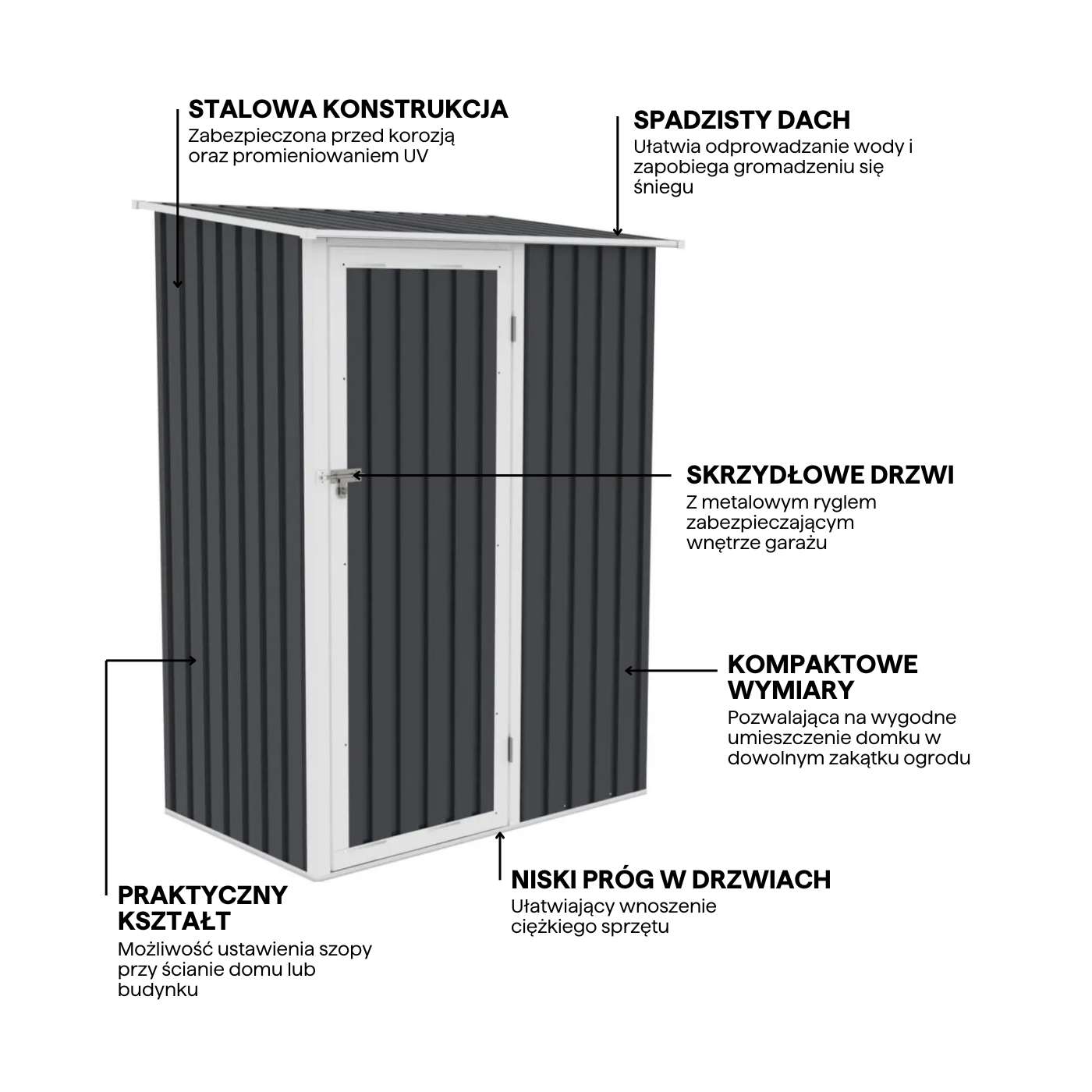 STALOWA KONSTRUKCJA
Zabezpieczona przed korozją oraz promieniowaniem UV

SPADZISTY DACH
Ułatwia odprowadzanie wody i zapobiega gromadzeniu się śniegu

SKRZYDŁOWE DRZWI
Z metalowym ryglem zabezpieczającym wnętrze garażu

KOMPAKTOWE WYMIARY
Pozwalająca na wygodne umieszczenie domku w dowolnym zakątku ogrodu

PRAKTYCZNY KSZTAŁT
Możliwość ustawienia szopy przy ścianie domu lub budynku

NISKI PRÓG W DRZWIACH
Ułatwiający wnoszenie ciężkiego sprzętu