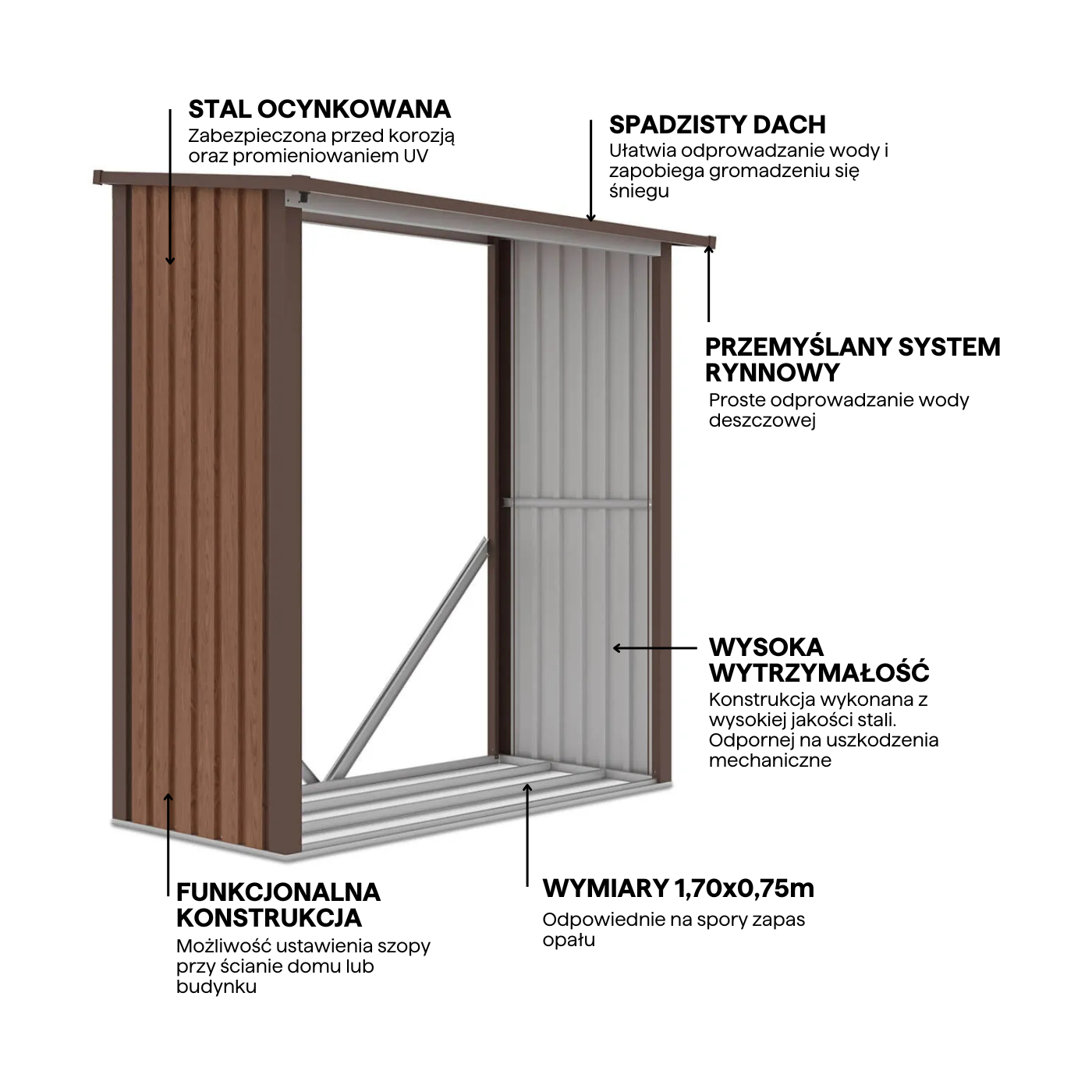 STAL OCYNKOWANA
Zabezpieczona przed korozją oraz promieniowaniem UV

SPADZISTY DACH
Ułatwia odprowadzanie wody i zapobiega gromadzeniu się śniegu

PRZEMYŚLANY SYSTEM RYNNOWY
Proste odprowadzanie wody deszczowej

WYSOKA WYTRZYMAŁOŚĆ
Konstrukcja wykonana z wysokiej jakości stali. Odpornej na uszkodzenia mechaniczne

FUNKCJONALNA KONSTRUKCJA
Możliwość ustawienia szopy przy ścianie domu lub budynku

WYMIARY 1,70x0,75m
Odpowiednie na spory zapas opału