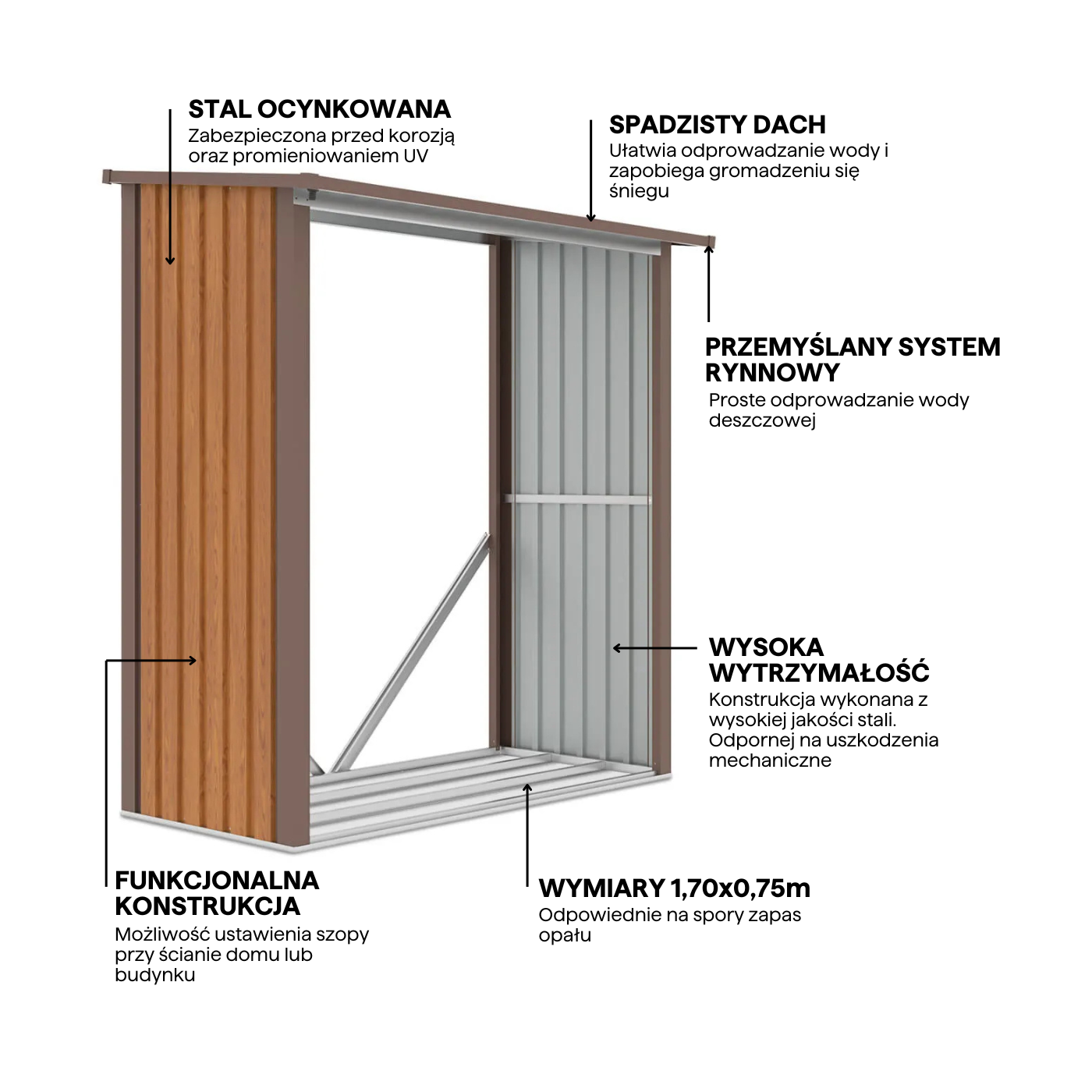 STAL OCYNKOWANA
Zabezpieczona przed korozją oraz promieniowaniem UV

SPADZISTY DACH
Ułatwia odprowadzanie wody i zapobiega gromadzeniu się śniegu

PRZEMYŚLANY SYSTEM RYNNOWY
Proste odprowadzanie wody deszczowej

WYSOKA WYTRZYMAŁOŚĆ
Konstrukcja wykonana z wysokiej jakości stali. Odpornej na uszkodzenia mechaniczne

FUNKCJONALNA KONSTRUKCJA
Możliwość ustawienia szopy przy ścianie domu lub budynku

WYMIARY 1,70x0,75m
Odpowiednie na spory zapas opału