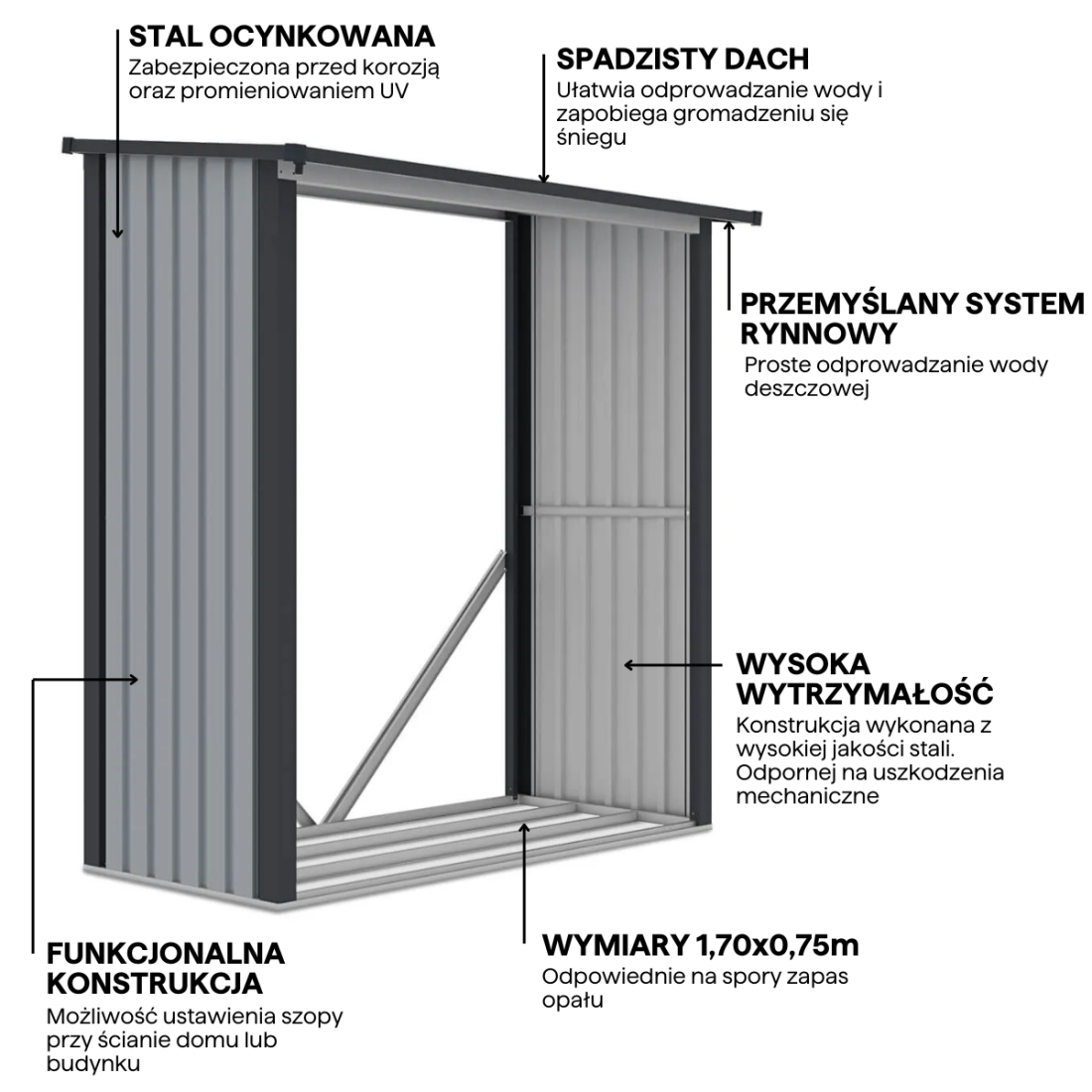 STAL OCYNKOWANA
Zabezpieczona przed korozją oraz promieniowaniem UV

SPADZISTY DACH
Ułatwia odprowadzanie wody i zapobiega gromadzeniu się śniegu

PRZEMYŚLANY SYSTEM RYNNOWY
Proste odprowadzanie wody deszczowej

WYSOKA WYTRZYMAŁOŚĆ
Konstrukcja wykonana z wysokiej jakości stali. Odpornej na uszkodzenia mechaniczne

FUNKCJONALNA KONSTRUKCJA
Możliwość ustawienia szopy przy ścianie domu lub budynku

WYMIARY 1,70x0,75m
Odpowiednie na spory zapas opału