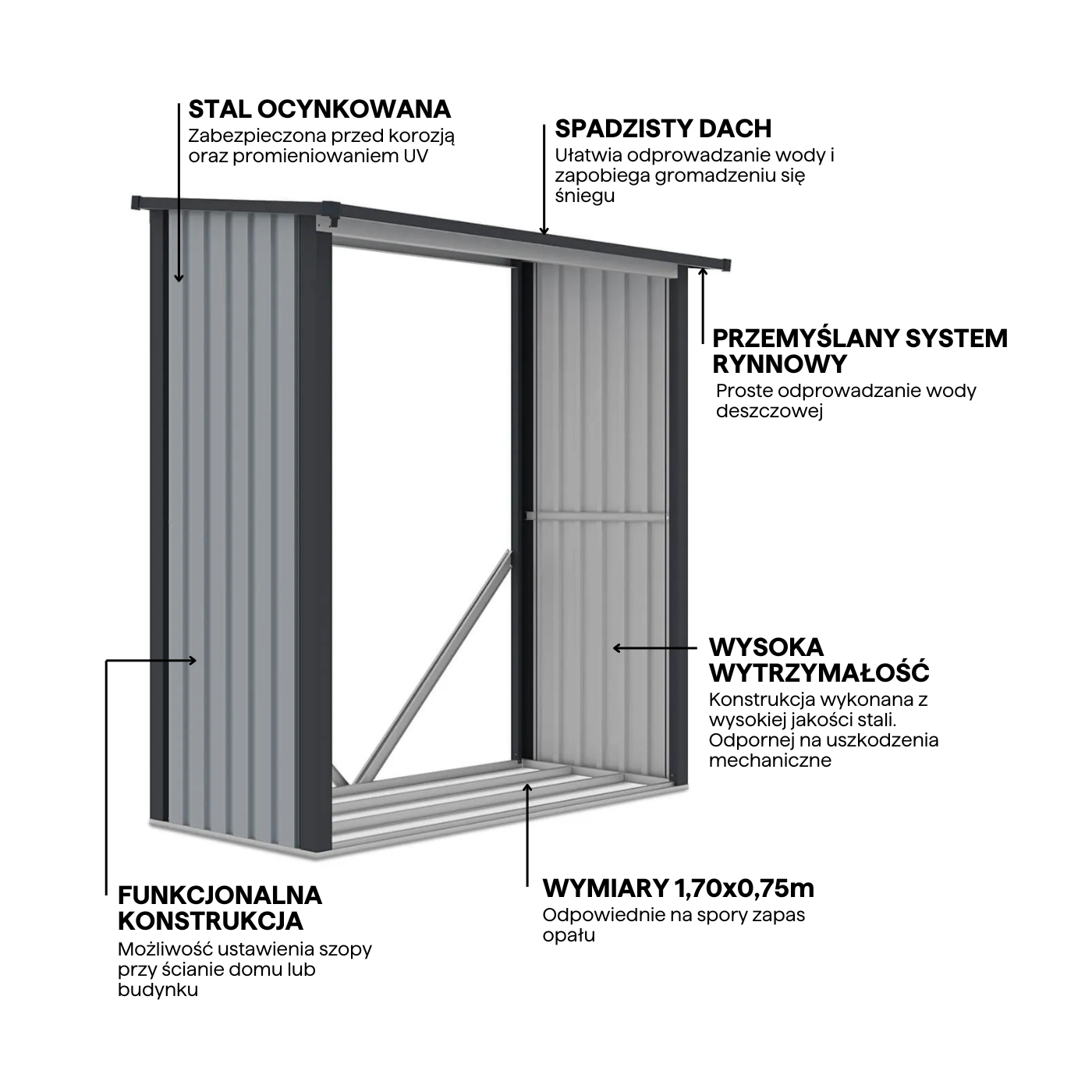 STAL OCYNKOWANA
Zabezpieczona przed korozją oraz promieniowaniem UV

SPADZISTY DACH
Ułatwia odprowadzanie wody i zapobiega gromadzeniu się śniegu

PRZEMYŚLANY SYSTEM RYNNOWY
Proste odprowadzanie wody deszczowej

WYSOKA WYTRZYMAŁOŚĆ
Konstrukcja wykonana z wysokiej jakości stali. Odpornej na uszkodzenia mechaniczne

FUNKCJONALNA KONSTRUKCJA
Możliwość ustawienia szopy przy ścianie domu lub budynku

WYMIARY 1,70x0,75m
Odpowiednie na spory zapas opału