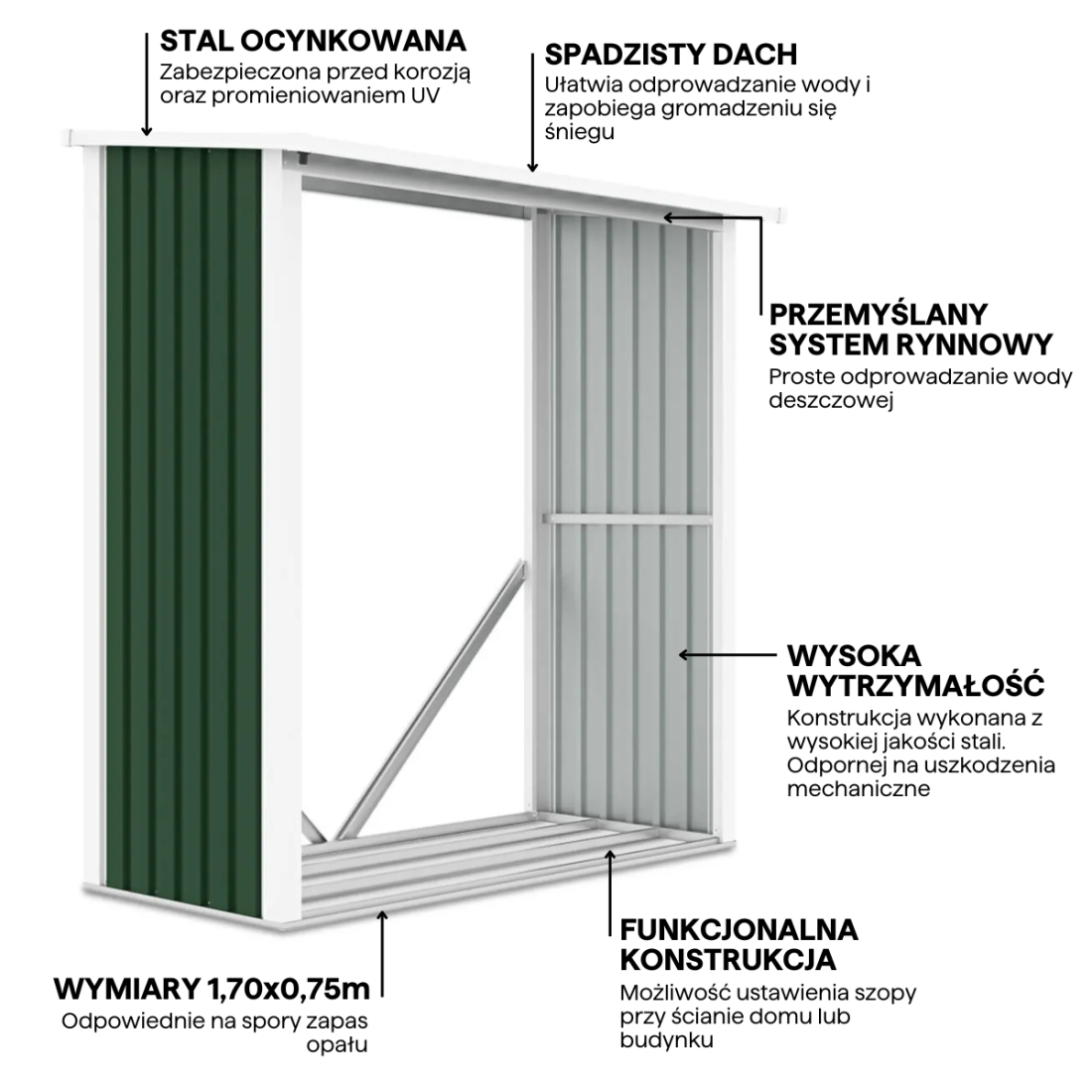 STAL OCYNKOWANA
Zabezpieczona przed korozją oraz promieniowaniem UV

SPADZISTY DACH
Ułatwia odprowadzanie wody i zapobiega gromadzeniu się śniegu

PRZEMYŚLANY SYSTEM RYNNOWY
Proste odprowadzanie wody deszczowej

WYSOKA WYTRZYMAŁOŚĆ
Konstrukcja wykonana z wysokiej jakości stali. Odpornej na uszkodzenia mechaniczne

FUNKCJONALNA KONSTRUKCJA
Możliwość ustawienia szopy przy ścianie domu lub budynku

WYMIARY 1,70x0,75m
Odpowiednie na spory zapas opału