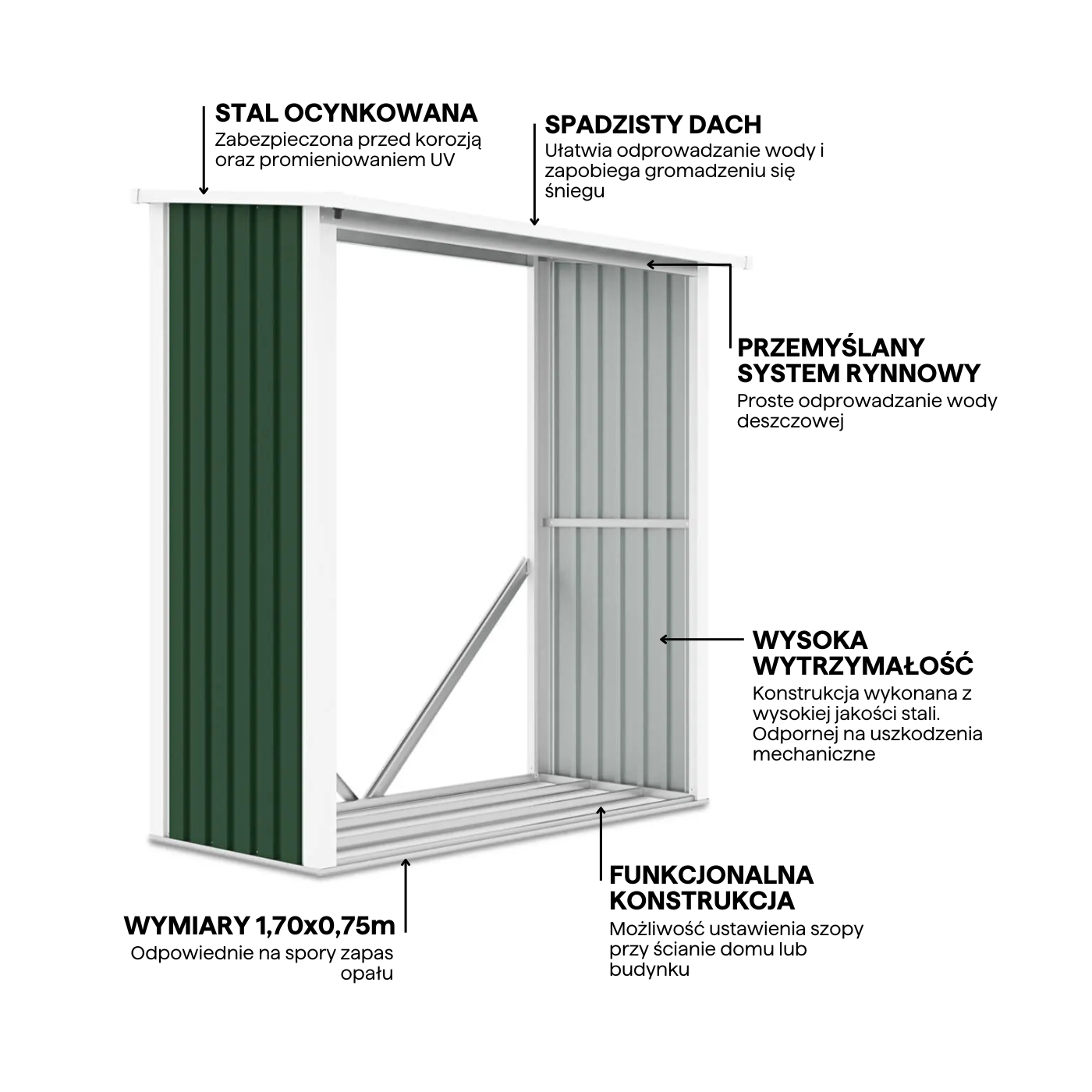 STAL OCYNKOWANA
Zabezpieczona przed korozją oraz promieniowaniem UV

SPADZISTY DACH
Ułatwia odprowadzanie wody i zapobiega gromadzeniu się śniegu

PRZEMYŚLANY SYSTEM RYNNOWY
Proste odprowadzanie wody deszczowej

WYSOKA WYTRZYMAŁOŚĆ
Konstrukcja wykonana z wysokiej jakości stali. Odpornej na uszkodzenia mechaniczne

FUNKCJONALNA KONSTRUKCJA
Możliwość ustawienia szopy przy ścianie domu lub budynku

WYMIARY 1,70x0,75m
Odpowiednie na spory zapas opału