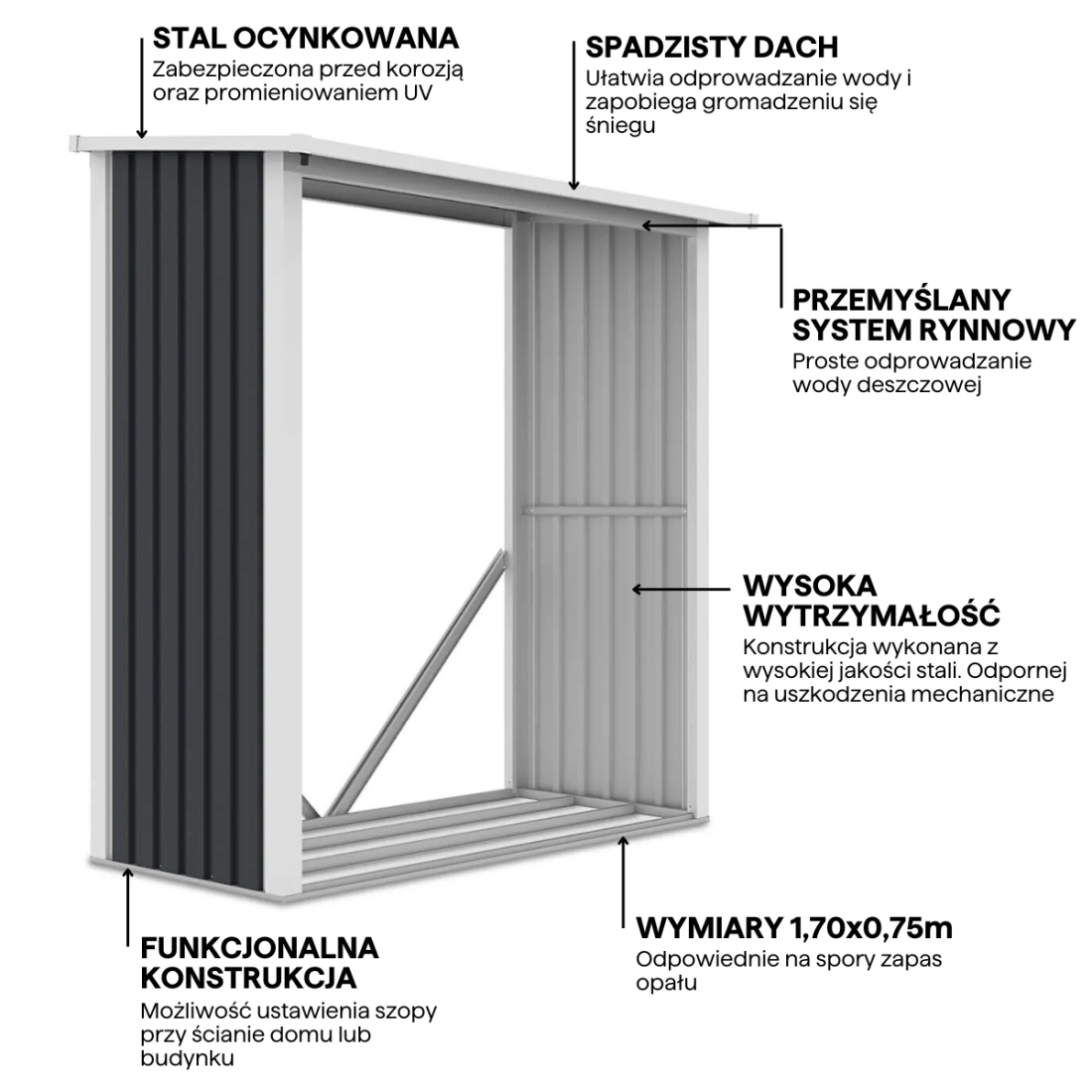 STAL OCYNKOWANA
Zabezpieczona przed korozją oraz promieniowaniem UV

SPADZISTY DACH
Ułatwia odprowadzanie wody i zapobiega gromadzeniu się śniegu

PRZEMYŚLANY SYSTEM RYNNOWY
Proste odprowadzanie wody deszczowej

WYSOKA WYTRZYMAŁOŚĆ
Konstrukcja wykonana z wysokiej jakości stali. Odpornej na uszkodzenia mechaniczne

FUNKCJONALNA KONSTRUKCJA
Możliwość ustawienia szopy przy ścianie domu lub budynku

WYMIARY 1,70x0,75m
Odpowiednie na spory zapas opału