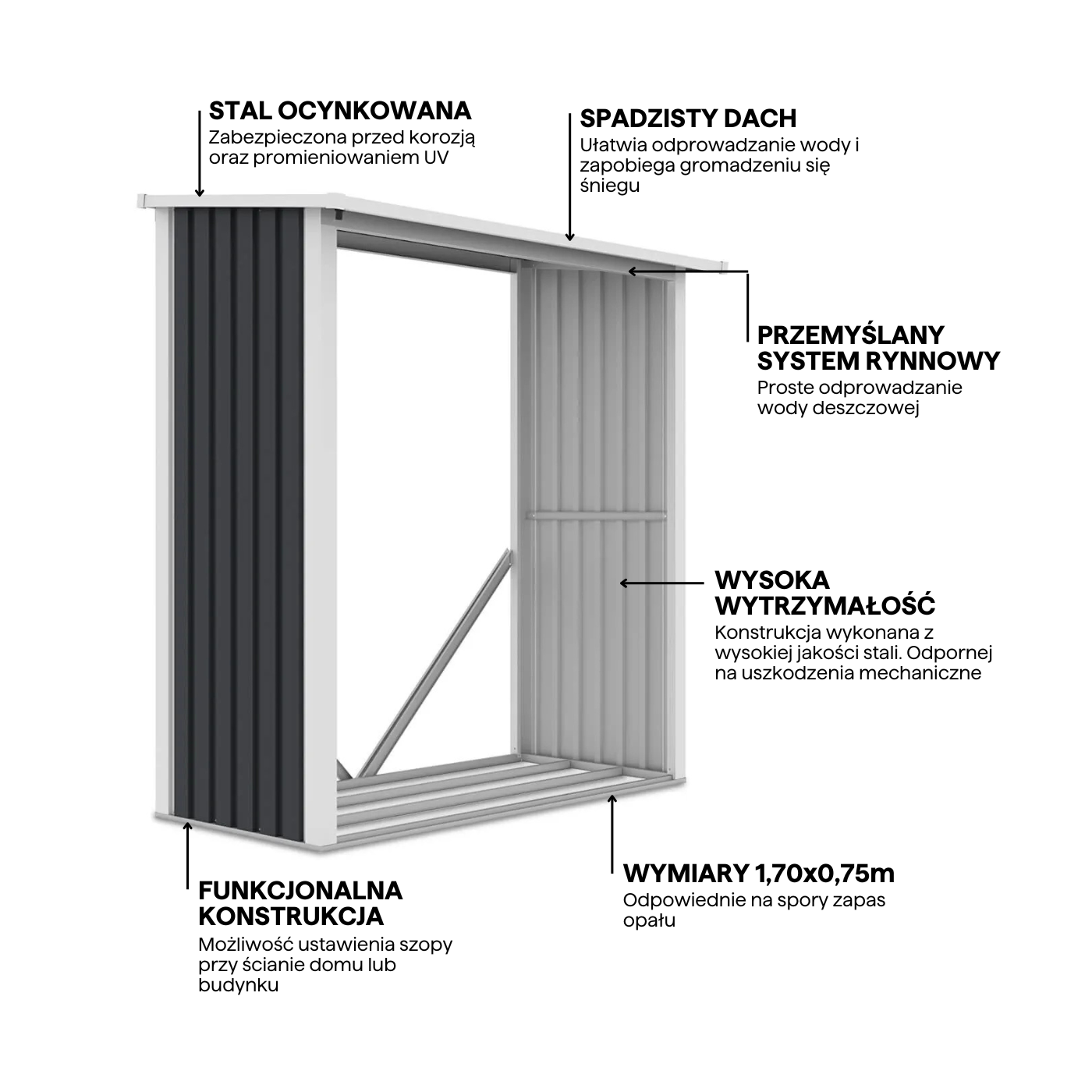 STAL OCYNKOWANA
Zabezpieczona przed korozją oraz promieniowaniem UV

SPADZISTY DACH
Ułatwia odprowadzanie wody i zapobiega gromadzeniu się śniegu

PRZEMYŚLANY SYSTEM RYNNOWY
Proste odprowadzanie wody deszczowej

WYSOKA WYTRZYMAŁOŚĆ
Konstrukcja wykonana z wysokiej jakości stali. Odpornej na uszkodzenia mechaniczne

FUNKCJONALNA KONSTRUKCJA
Możliwość ustawienia szopy przy ścianie domu lub budynku

WYMIARY 1,70x0,75m
Odpowiednie na spory zapas opału