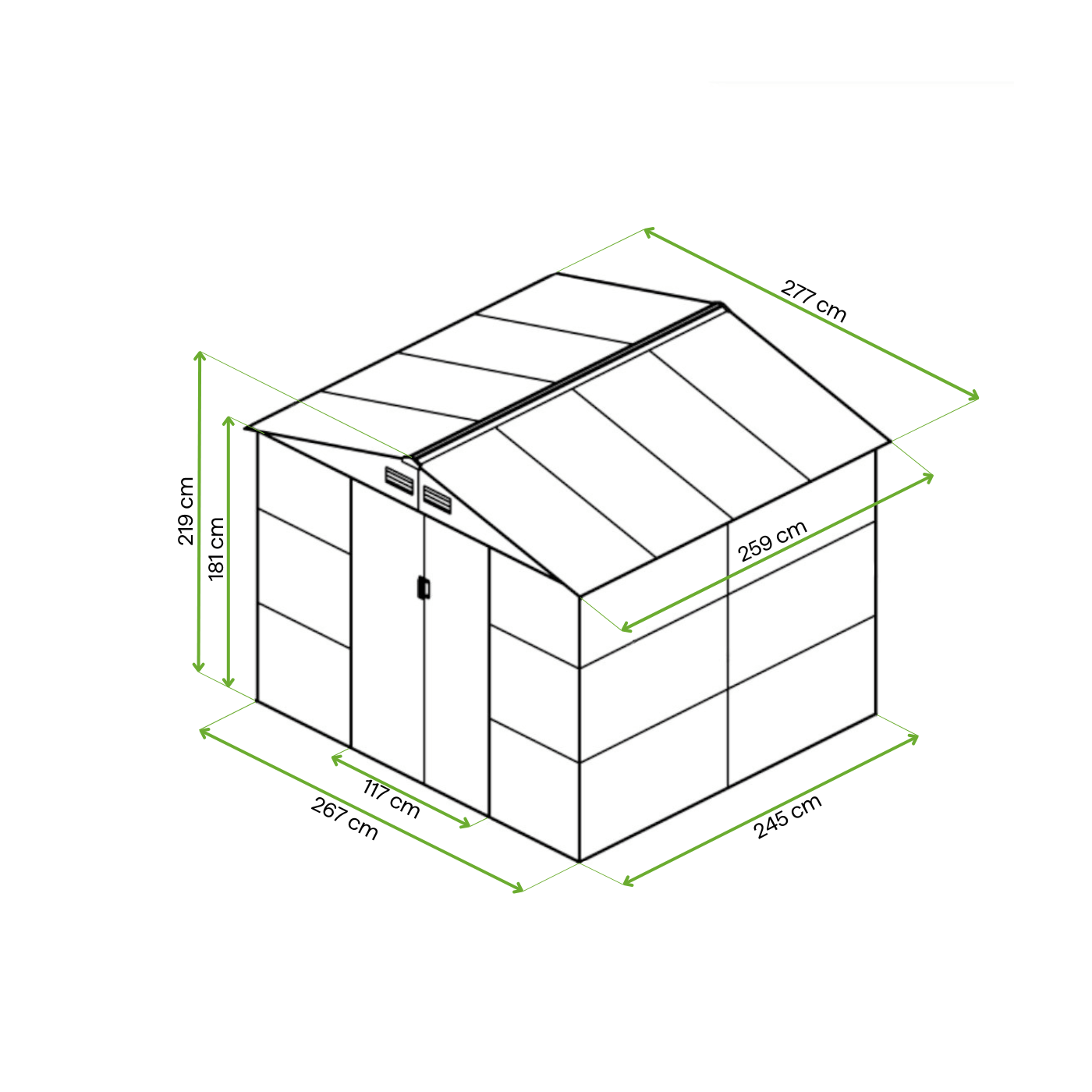 277 cm

219 cm

181 cm

259 cm

117 cm

267 cm

245 cm