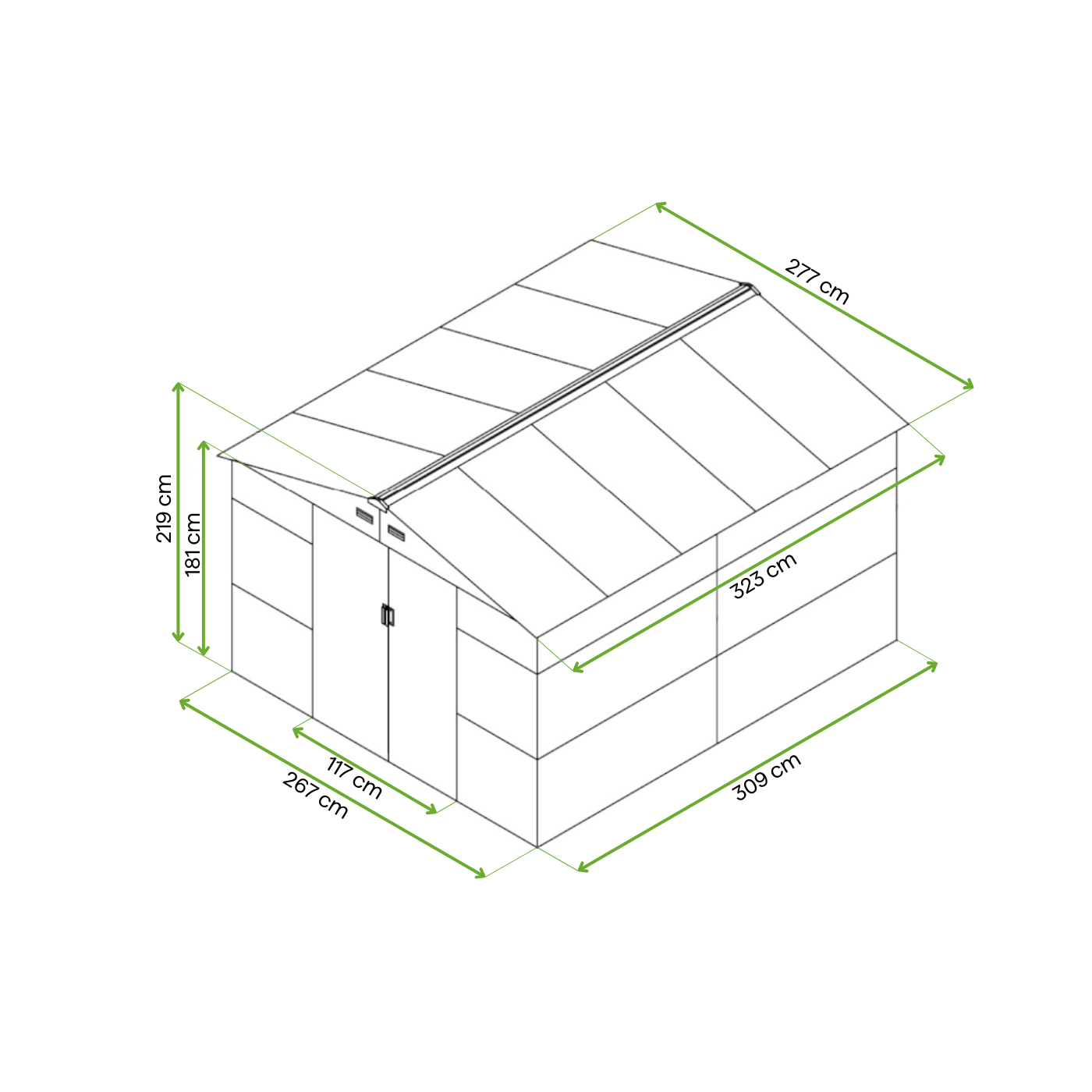 277 cm

219 cm

181 cm

323 cm

117 cm

267 cm

309 cm