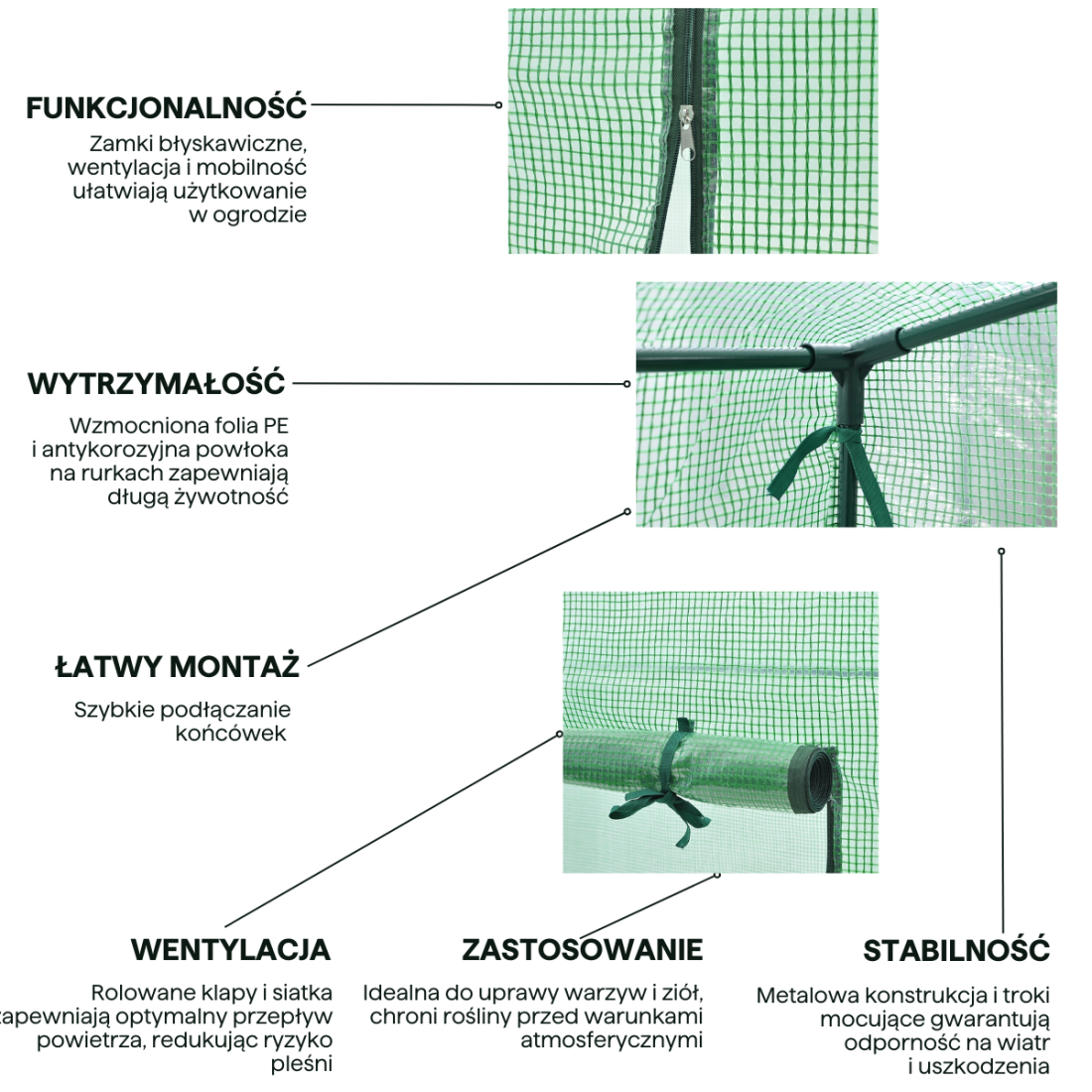 FUNKCJONALNOŚĆ

Zamki błyskawiczne, wentylacja i mobilność ułatwiają użytkowanie w ogrodzie

WYTRZYMAŁOŚĆ

Wzmocniona folia PE i antykorozyjna powłoka na rurkach zapewniają długą żywotność

ŁATWY MONTAŻ

Szybkie podłączanie końcówek

WENTYLACJA

Rolowane klapy i siatka zapewniają optymalny przepływ powietrza, redukując ryzyko pleśni

ZASTOSOWANIE

Idealna do uprawy warzyw i ziół, chroni rośliny przed warunkami atmosferycznymi

STABILNOŚĆ

Metalowa konstrukcja i troki mocujące gwarantują odporność na wiatr i uszkodzenia