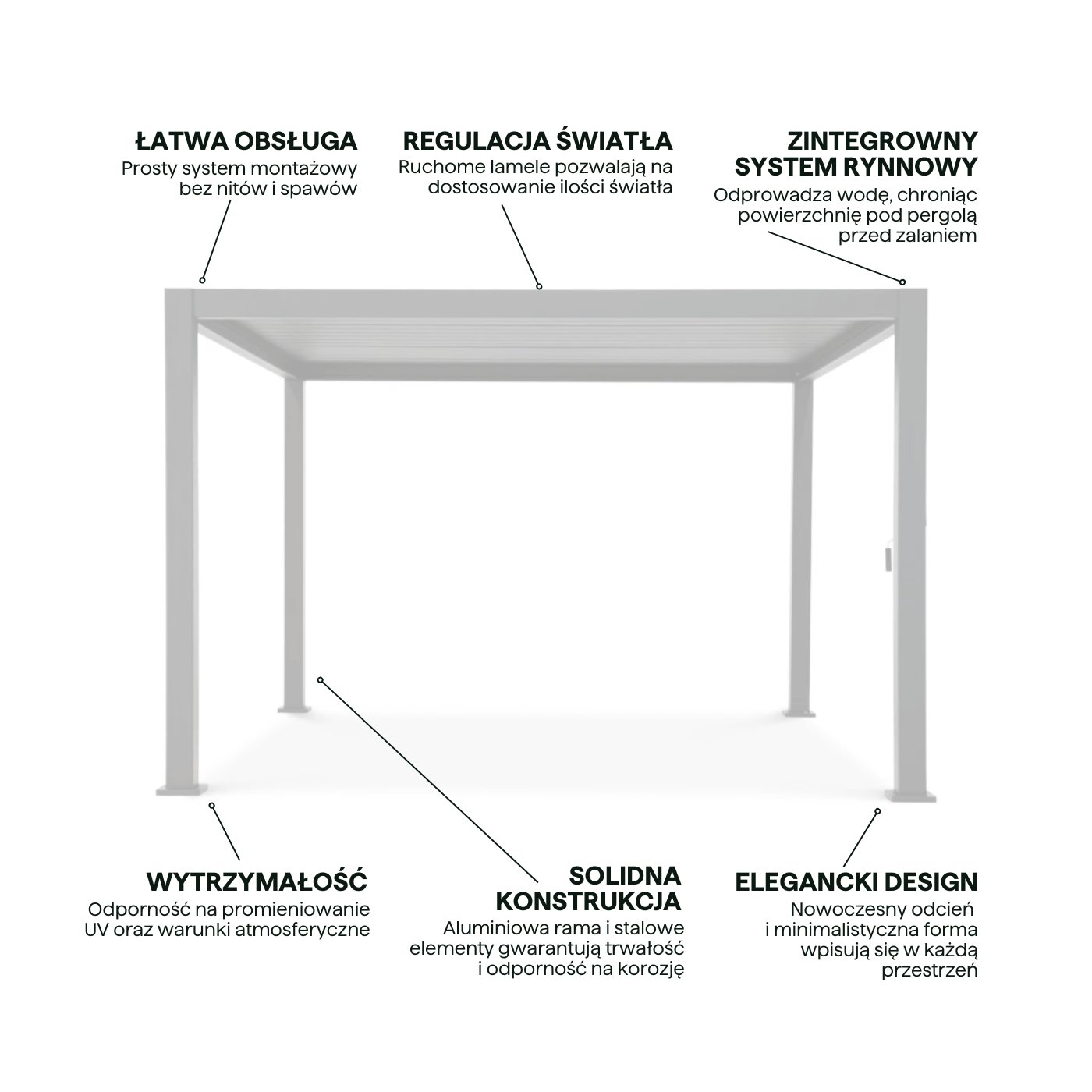 ŁATWA OBSŁUGA
Prosty system montażowy bez nitów i spawów

REGULACJA ŚWIATŁA
Ruchome lamele pozwalają na dostosowanie ilości światła

ZINTEGROWNY SYSTEM RYNNOWY
Odprowadza wodę, chroniąc powierzchnię pod pergolą przed zalaniem

WYTRZYMAŁOŚĆ
Odporność na promieniowanie UV oraz warunki atmosferyczne

SOLIDNA KONSTRUKCJA
Aluminiowa rama i stalowe elementy gwarantują trwałość i odporność na korozję

ELEGANCKI DESIGN
Nowoczesny odcień i minimalistyczna forma wpisują się w każdą przestrzeń