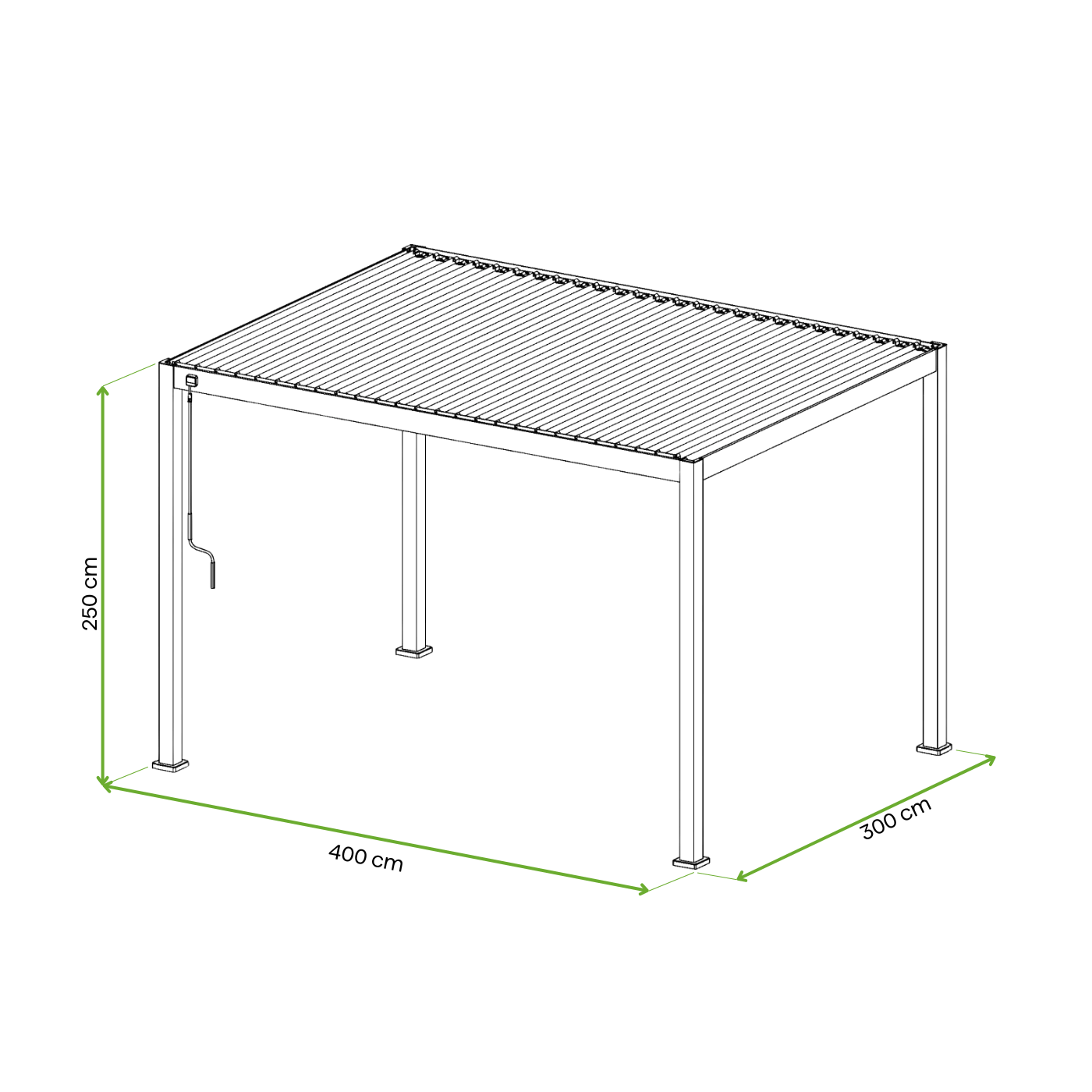 250 cm

400 cm

300 cm