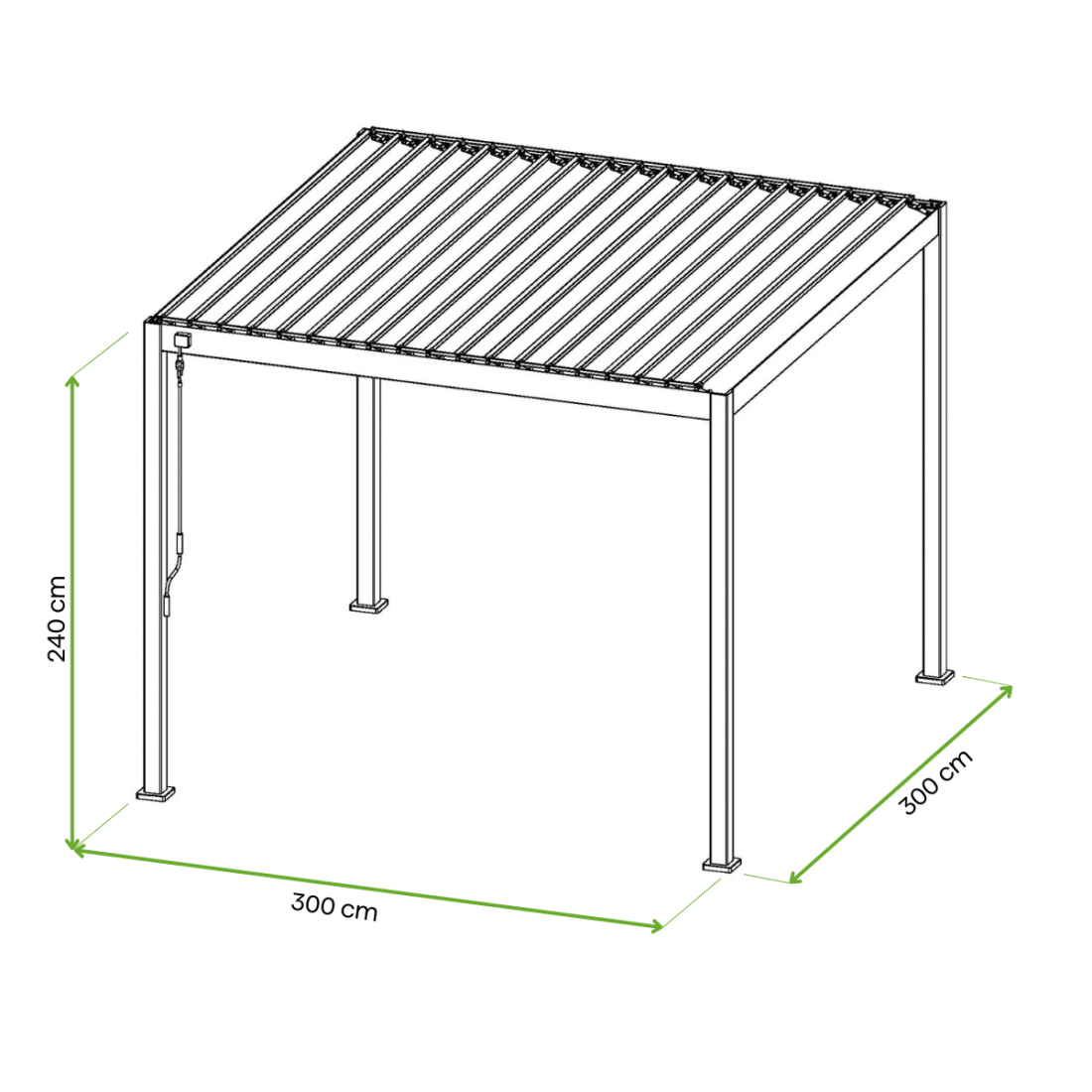 240 cm

300 cm

300 cm