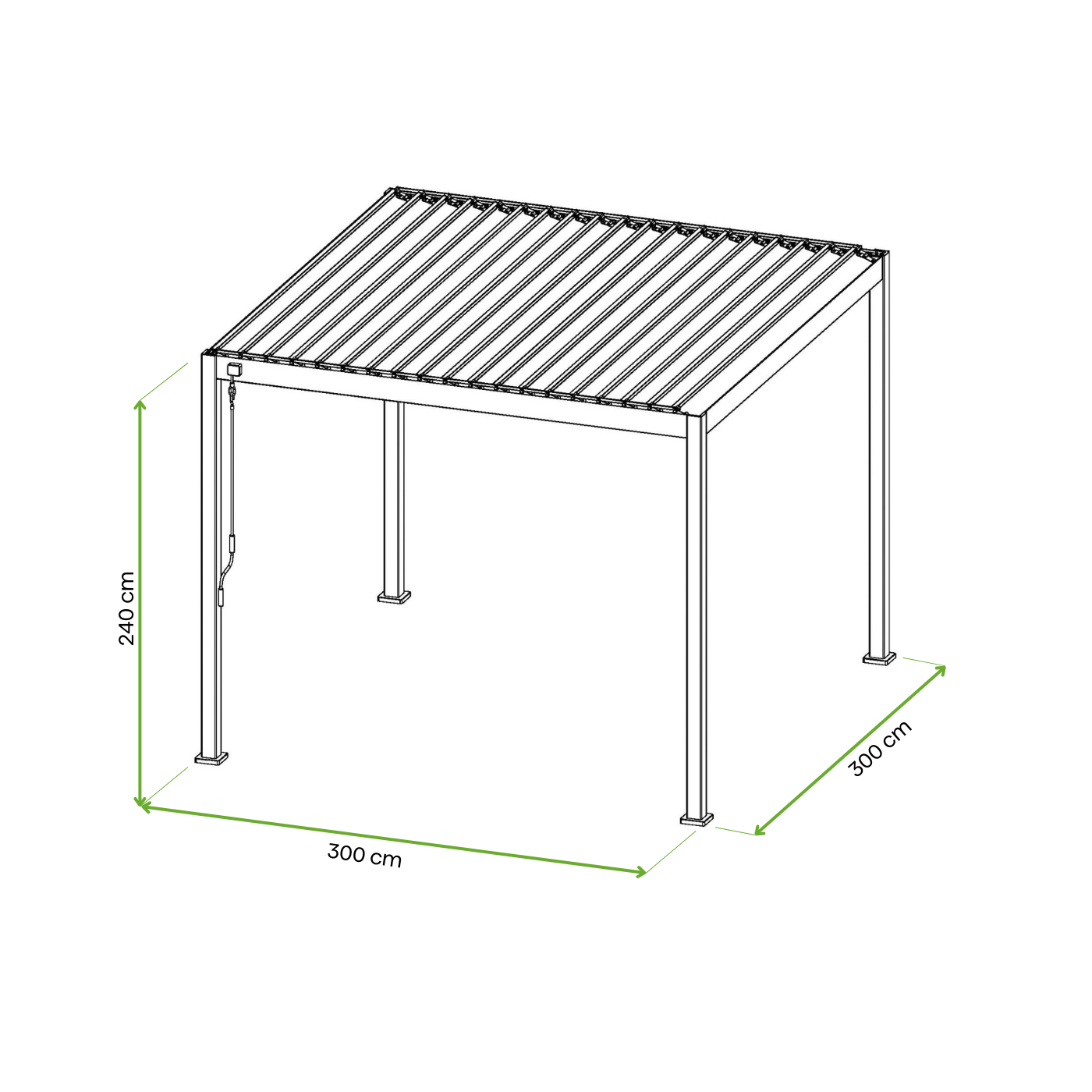 240 cm

300 cm

300 cm