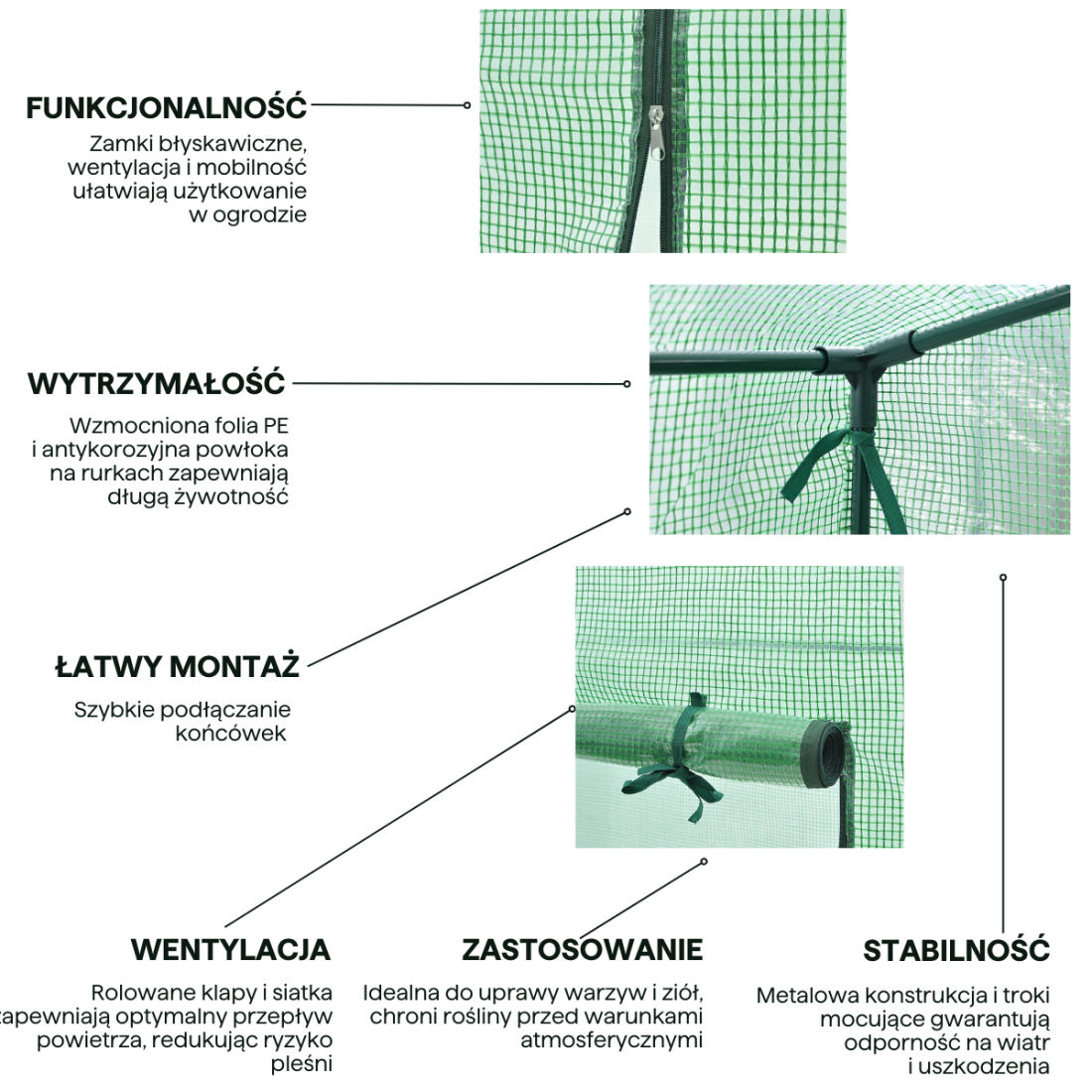 FUNKCJONALNOŚĆ

Zamki błyskawiczne, wentylacja i mobilność ułatwiają użytkowanie w ogrodzie

WYTRZYMAŁOŚĆ

Wzmocniona folia PE i antykorozyjna powłoka na rurkach zapewniają długą żywotność

ŁATWY MONTAŻ

Szybkie podłączanie końcówek

WENTYLACJA

Rolowane klapy i siatka zapewniają optymalny przepływ powietrza, redukując ryzyko pleśni

ZASTOSOWANIE

Idealna do uprawy warzyw i ziół, chroni rośliny przed warunkami atmosferycznymi

STABILNOŚĆ

Metalowa konstrukcja i troki mocujące gwarantują odporność na wiatr i uszkodzenia